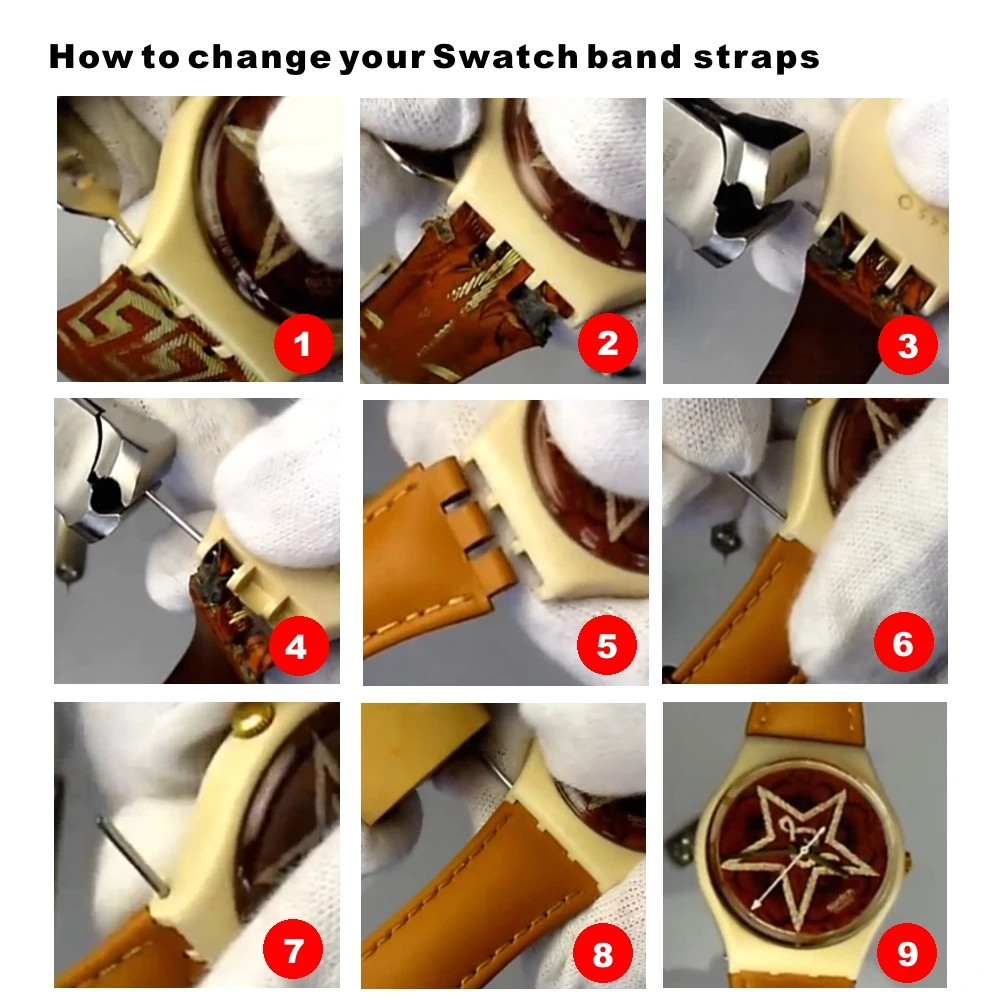 How to change your Swatch band straps

1

2

3

4

5

6

7

8

9