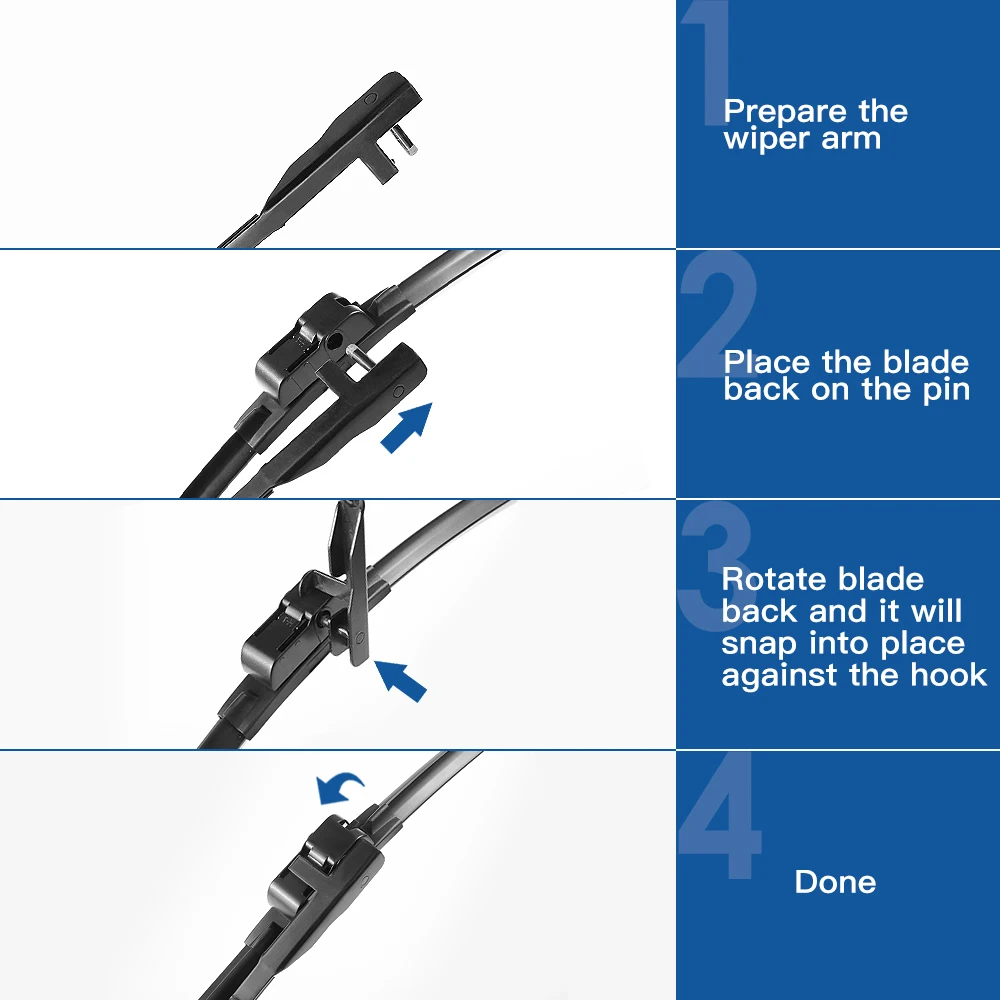 1
Prepare the wiper arm

2
Place the blade back on the pin

3
Rotate blade back and it will snap into place against the hook

4
Done