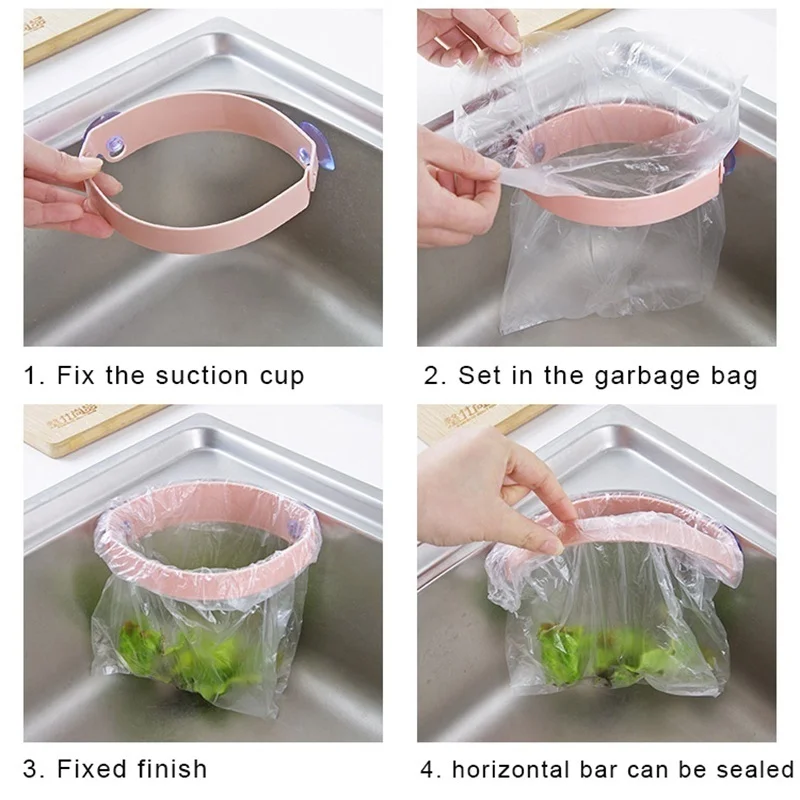 1. Fix the suction cup

2. Set in the garbage bag

3. Fixed finish

4. horizontal bar can be sealed