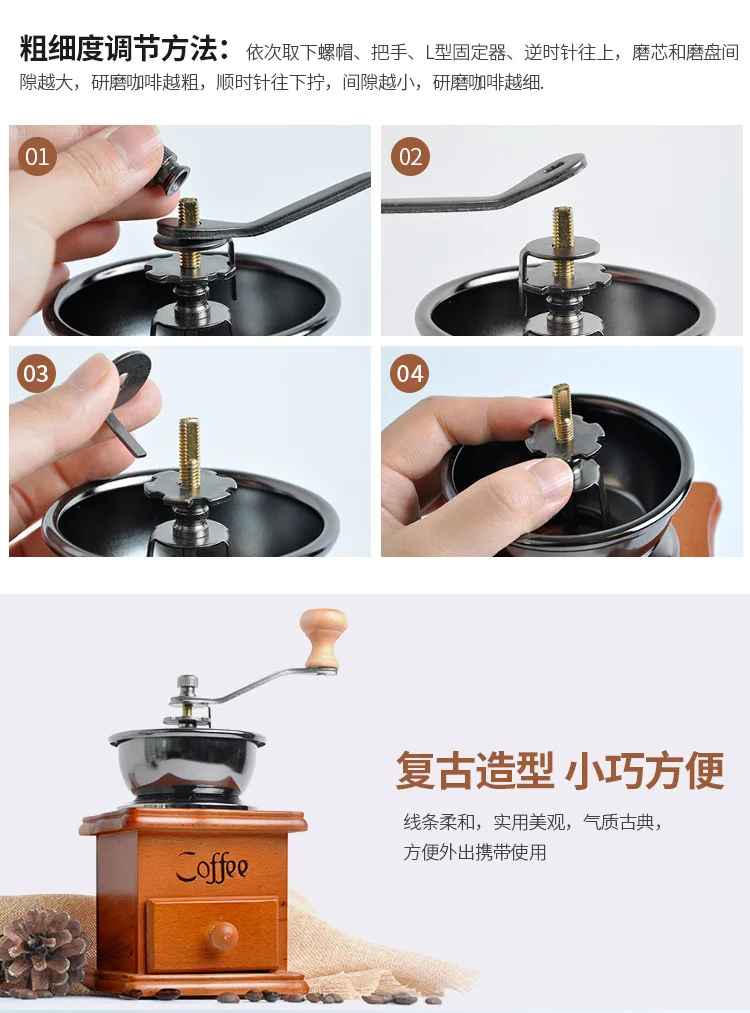 粗细度调节方法：依次取下螺帽、把手、L型固定器、逆时针往上，磨芯和磨盘间隙越大，研磨咖啡越粗，顺时针往下拧，间隙越小，研磨咖啡越细.

01

02

03

04

Coffee

复古造型 小巧方便

线条柔和，实用美观，气质古典，方便外出携带使用