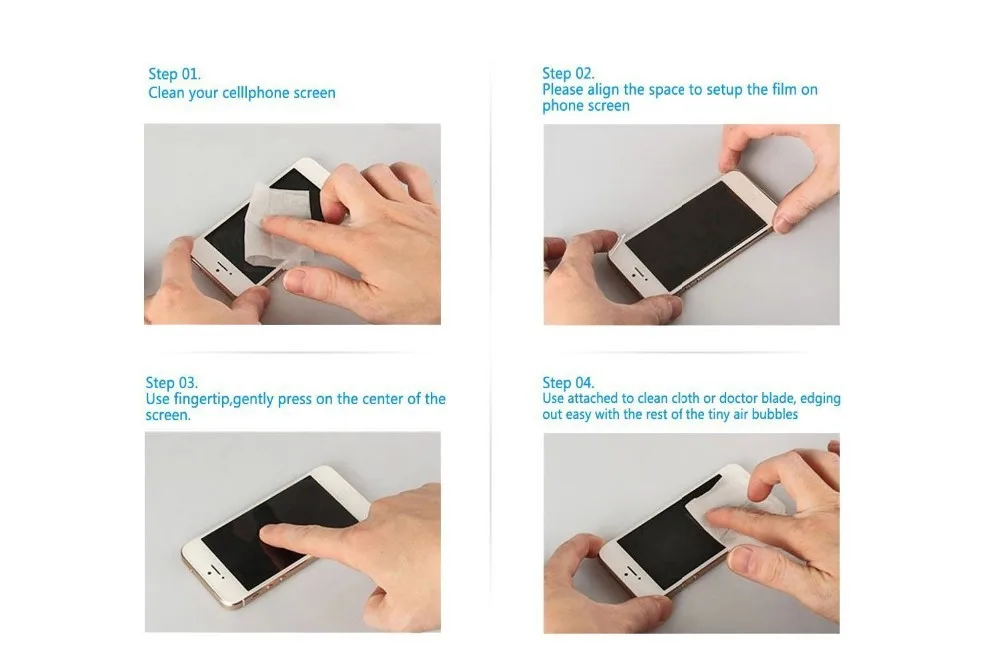 Step 01.
Clean your celllphone screen

Step 02.
Please align the space to setup the film on phone screen

Step 03.
Use fingertip,gently press on the center of the screen.

Step 04.
Use attached to clean cloth or doctor blade, edging out easy with the rest of the tiny air bubbles