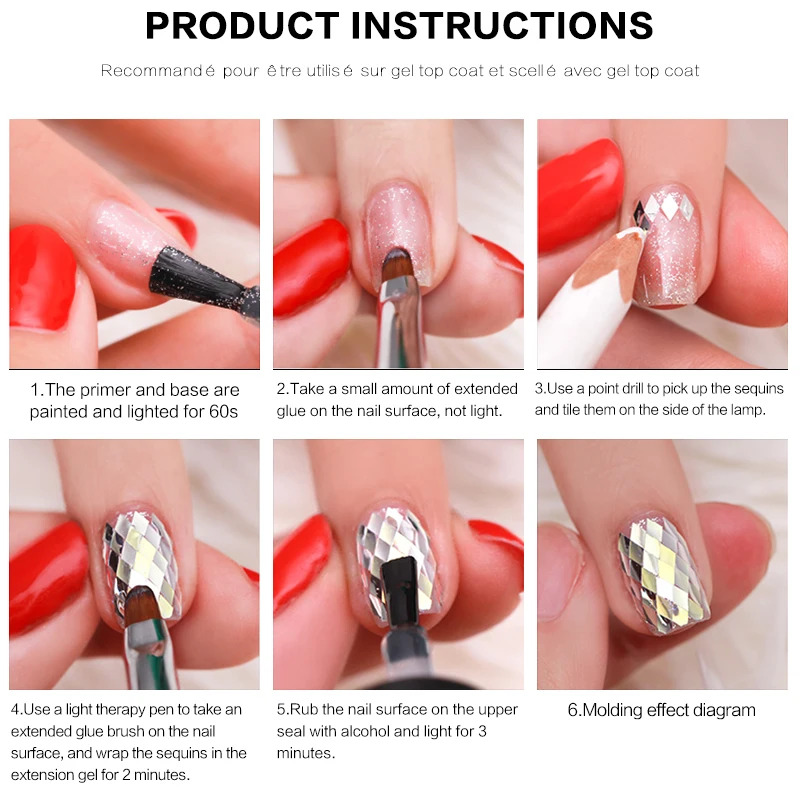 PRODUCT INSTRUCTIONS

Recommandé pour être utilisé sur gel top coat et scellé avec gel top coat

1.The primer and base are painted and lighted for 60s

2.Take a small amount of extended glue on the nail surface, not light.

3.Use a point drill to pick up the sequins and tile them on the side of the lamp.

4.Use a light therapy pen to take an extended glue brush on the nail surface, and wrap the sequins in the extension gel for 2 minutes.

5.Rub the nail surface on the upper seal with alcohol and light for 3 minutes.

6.Molding effect diagram