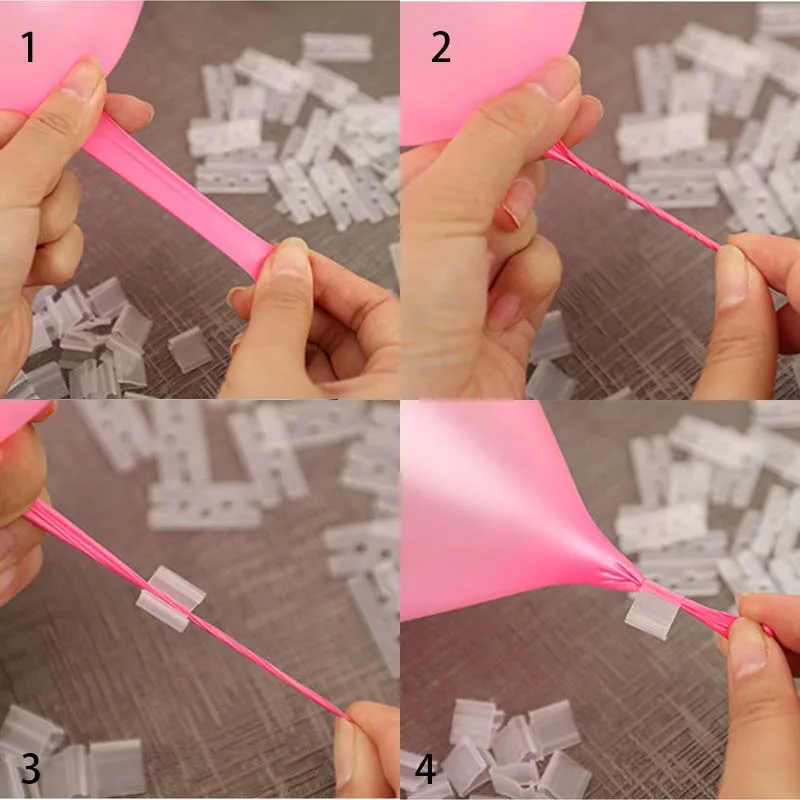 1

2

3

4