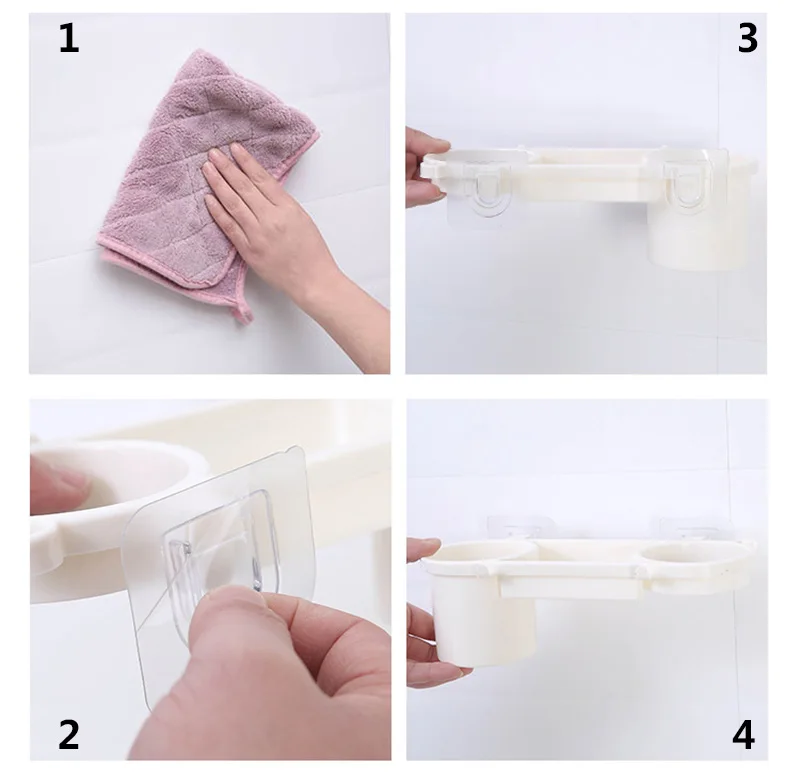 1

3

2

4