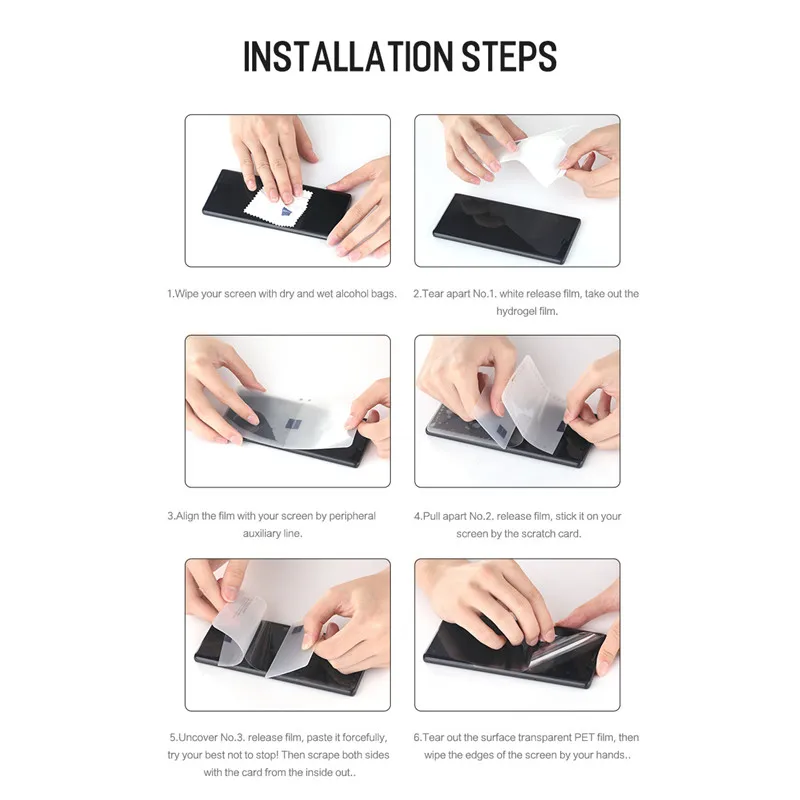 INSTALLATION STEPS

1.Wipe your screen with dry and wet alcohol bags.

2.Tear apart No.1. white release film, take out the hydrogel film.

3.Align the film with your screen by peripheral auxiliary line.

4.Pull apart No.2. release film, stick it on your screen by the scratch card.

5.Uncover No.3. release film, paste it forcefully, try your best not to stop! Then scrape both sides with the card from the inside out..

6.Tear out the surface transparent PET film, then wipe the edges of the screen by your hands..