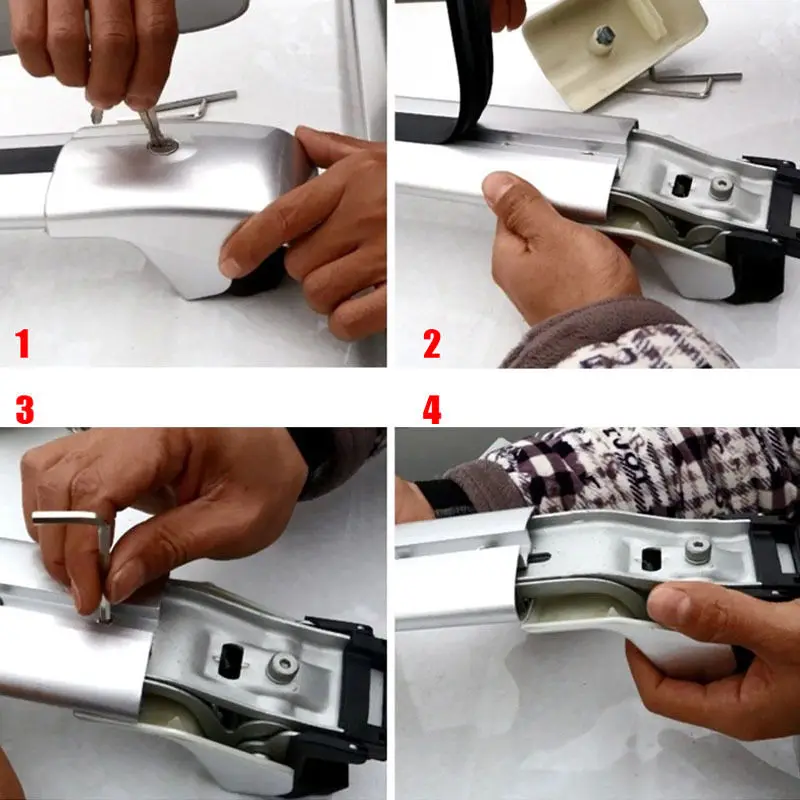 1

2

3

4