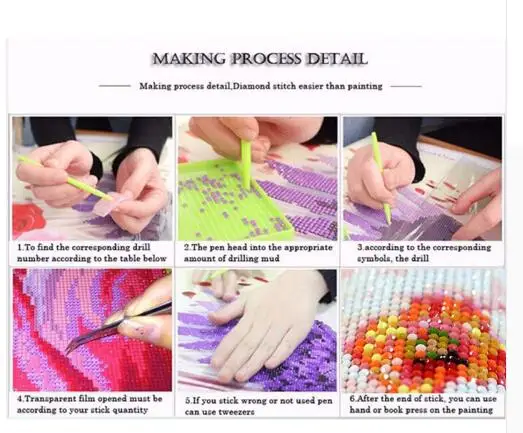 MAKING PROCESS DETAIL

Making process detail,Diamond stitch easier than painting

1.To find the corresponding drill number according to the table below

2.The pen head into the appropriate amount of drilling mud

3.according to the corresponding symbols, the drill

4.Transparent film opened must be according to your stick quantity

5.If you stick wrong or not used pen can use tweezers

6.After the end of stick, you can use hand or book press on the painting