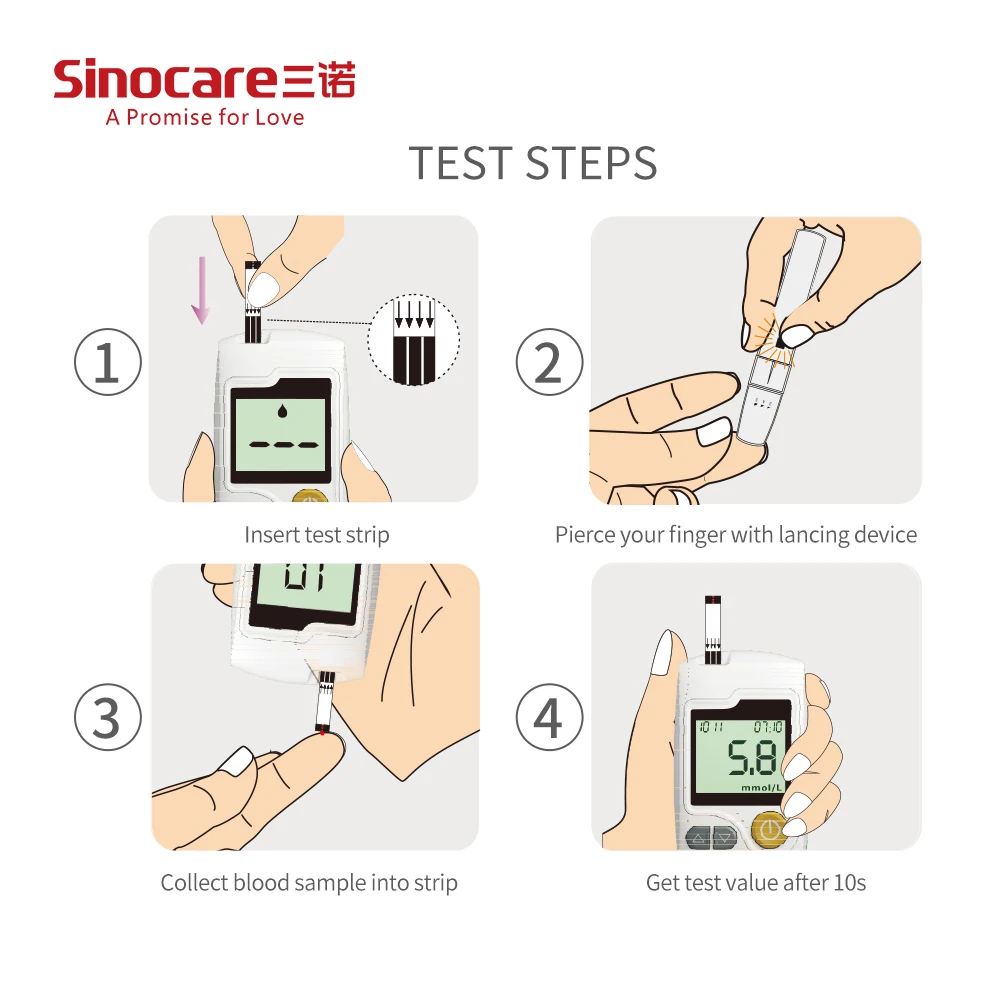 Sinocare三诺
A Promise for Love

TEST STEPS

1

Insert test strip

2

Pierce your finger with lancing device

3

01

Collect blood sample into strip

4

10 11 07:10
5.8
mmol/L

Get test value after 10s