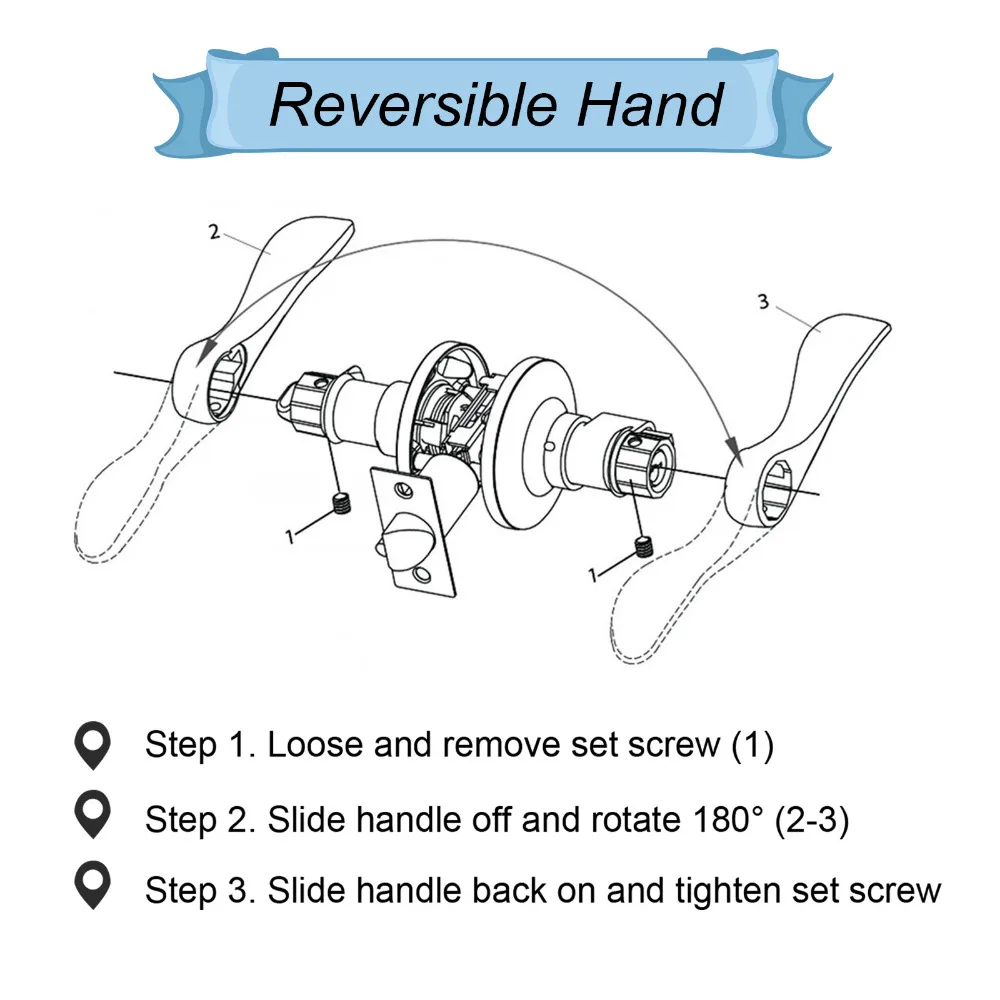 Reversible Hand

2

3

1

1

Step 1. Loose and remove set screw (1)

Step 2. Slide handle off and rotate 180° (2-3)

Step 3. Slide handle back on and tighten set screw