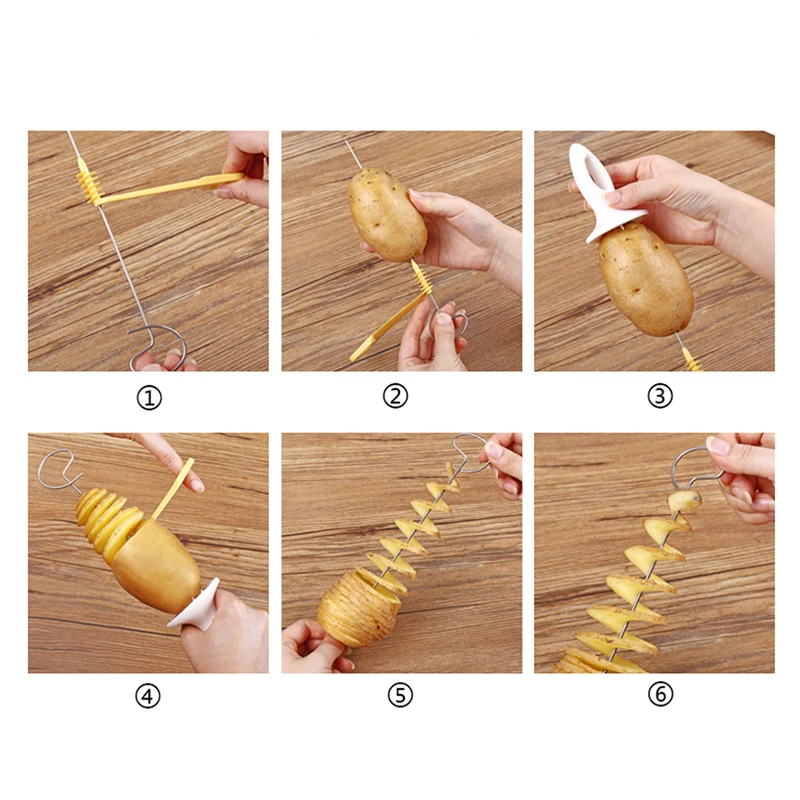 ①
②
③
④
⑤
⑥