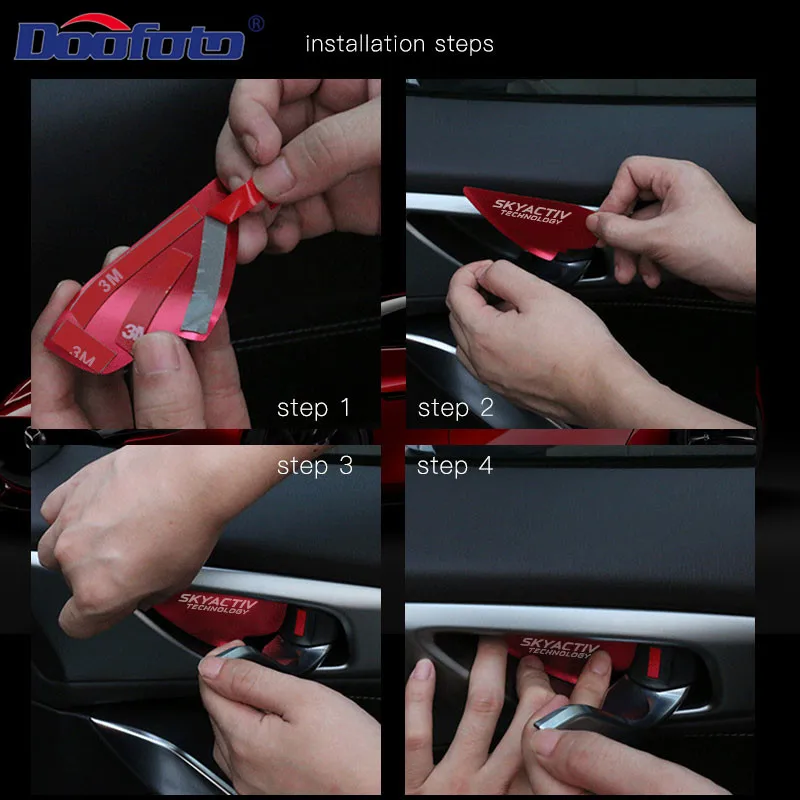 Doofoto®

installation steps

3M
3M
3M

step 1

SKYACTIV
TECHNOLOGY

step 2

step 3

SKYACTIV
TECHNOLOGY

step 4

SKYACTIV
TECHNOLOGY