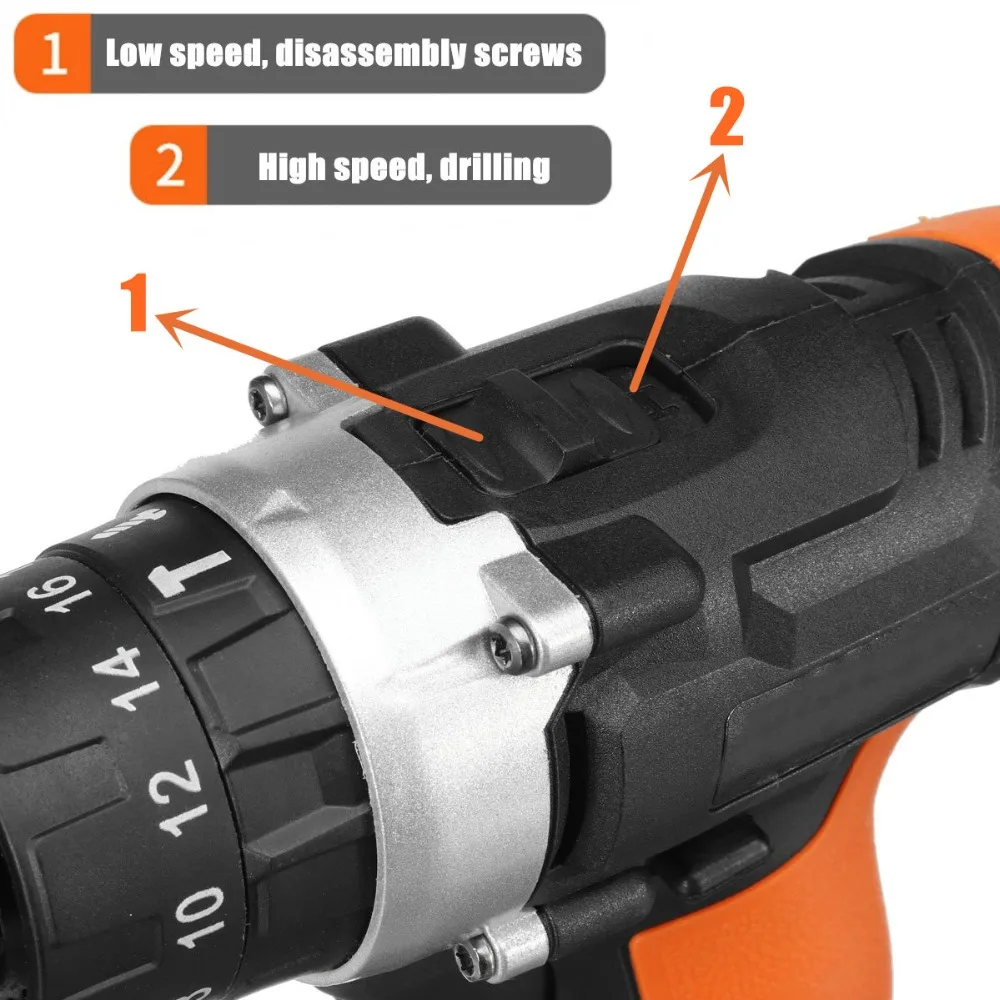 1 Low speed, disassembly screws

2 High speed, drilling

2

1

16

14

12

10