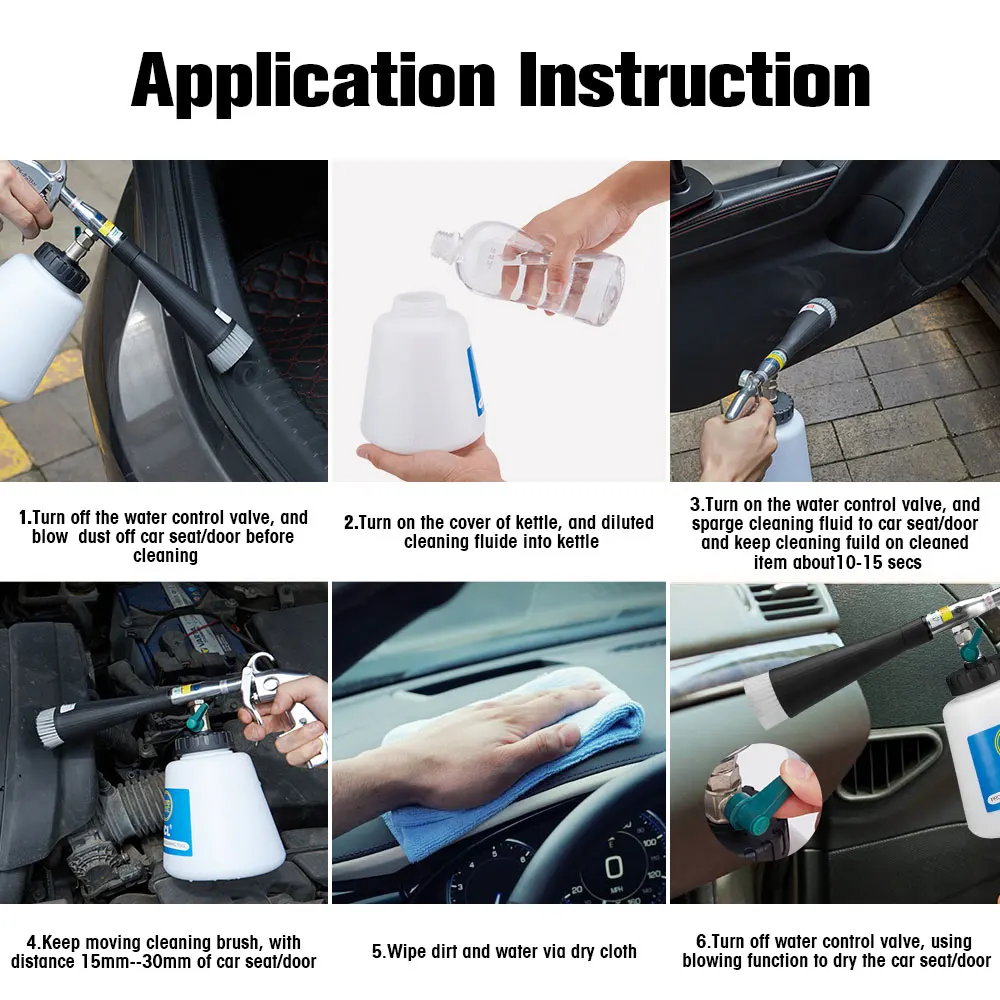 Application Instruction

1.Turn off the water control valve, and blow dust off car seat/door before cleaning

2.Turn on the cover of kettle, and diluted cleaning fluide into kettle

3.Turn on the water control valve, and sparge cleaning fluid to car seat/door and keep cleaning fuild on cleaned item about10-15 secs

4.Keep moving cleaning brush, with distance 15mm--30mm of car seat/door

5.Wipe dirt and water via dry cloth

6.Turn off water control valve, using blowing function to dry the car seat/door