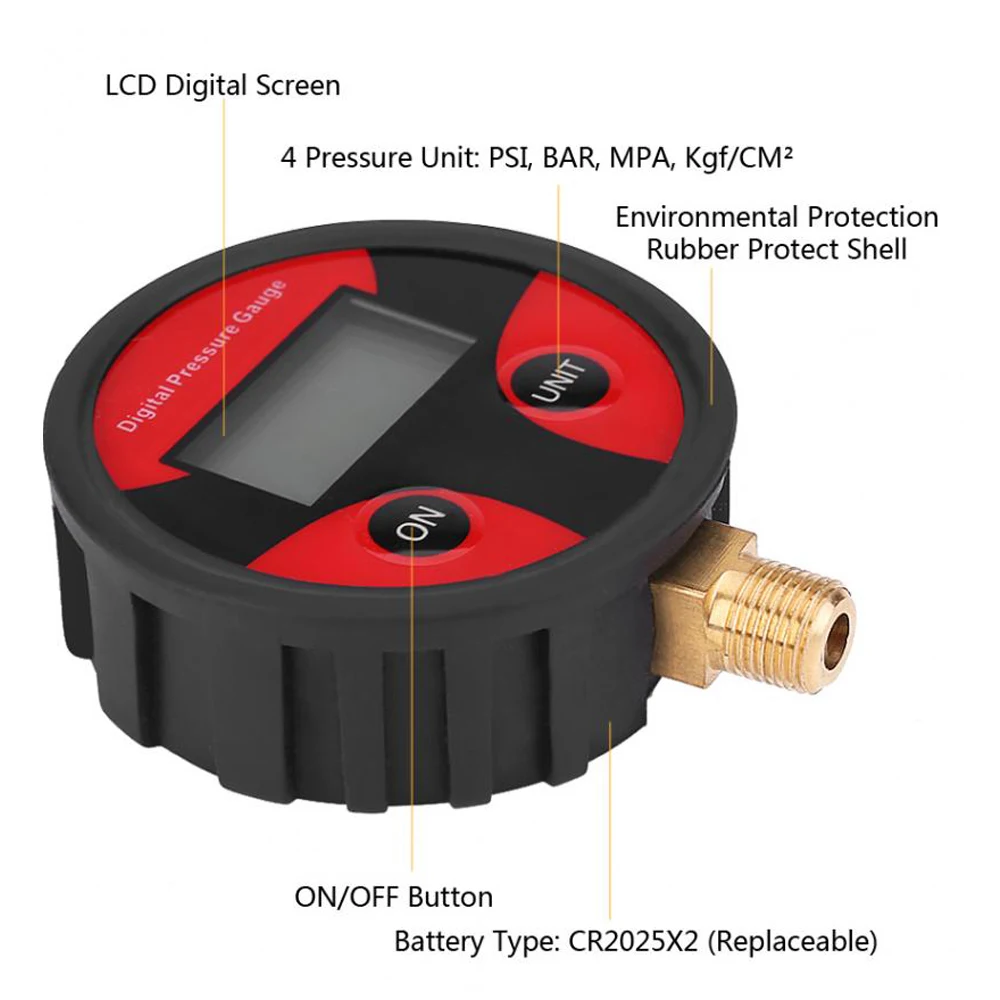 LCD Digital Screen

4 Pressure Unit: PSI, BAR, MPA, Kgf/CM²

Environmental Protection Rubber Protect Shell

Digital Pressure Gauge

UNIT

ON

ON/OFF Button

Battery Type: CR2025X2 (Replaceable)