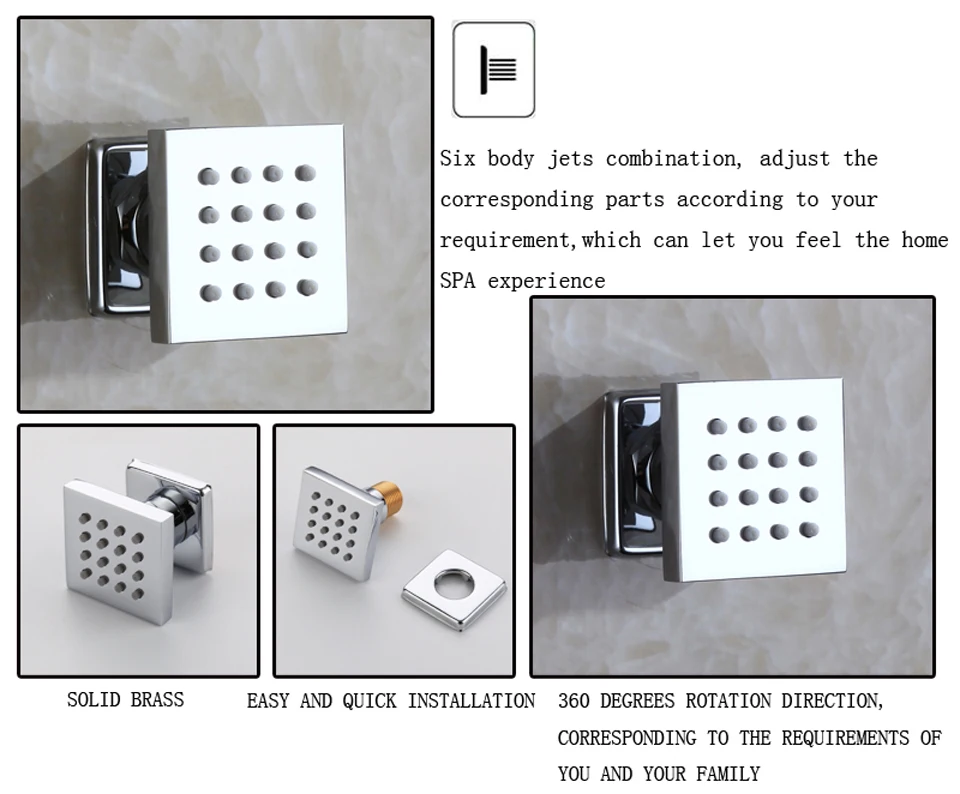 Six body jets combination, adjust the corresponding parts according to your requirement,which can let you feel the home SPA experience

SOLID BRASS

EASY AND QUICK INSTALLATION

360 DEGREES ROTATION DIRECTION, CORRESPONDING TO THE REQUIREMENTS OF YOU AND YOUR FAMILY