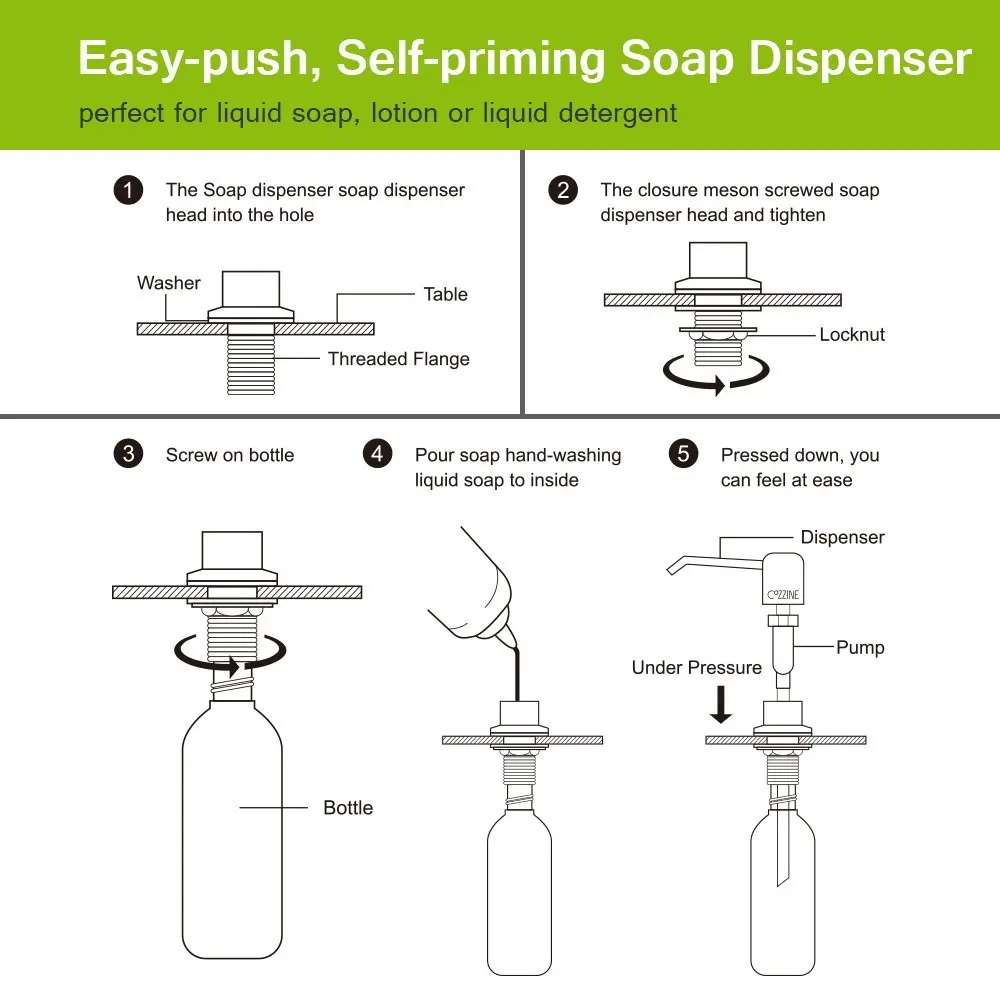 Easy-push, Self-priming Soap Dispenser

perfect for liquid soap, lotion or liquid detergent

1 The Soap dispenser soap dispenser head into the hole

Washer

Table

Threaded Flange

2 The closure meson screwed soap dispenser head and tighten

Locknut

3 Screw on bottle

Bottle

4 Pour soap hand-washing liquid soap to inside

5 Pressed down, you can feel at ease

Dispenser

COZZINE

Pump

Under Pressure