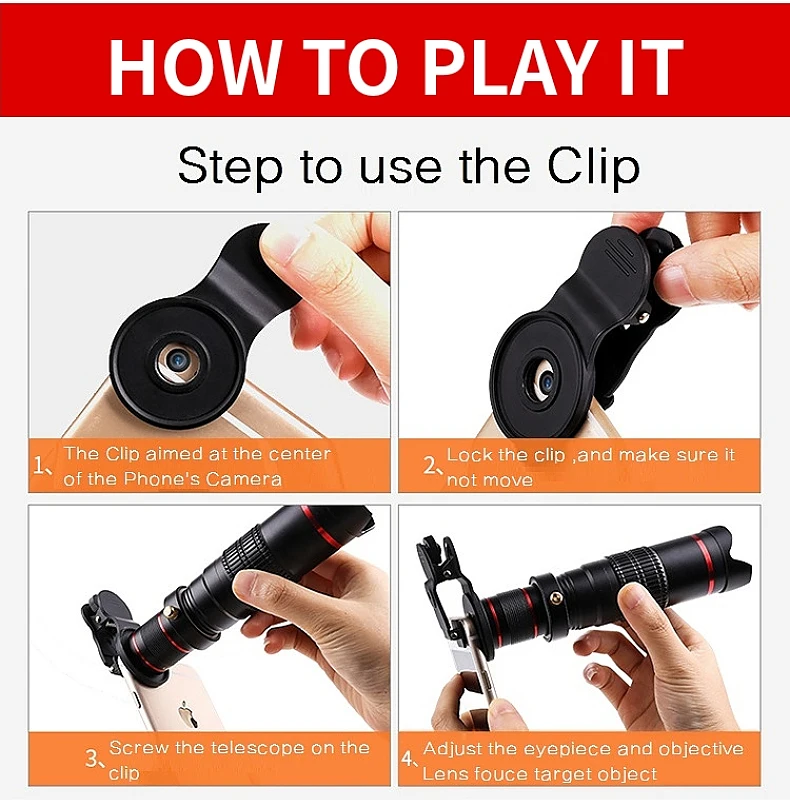 HOW TO PLAY IT

Step to use the Clip

1、The Clip aimed at the center of the Phone's Camera

2、Lock the clip ,and make sure it not move

3、Screw the telescope on the clip

4、Adjust the eyepiece and objective Lens fouce target object