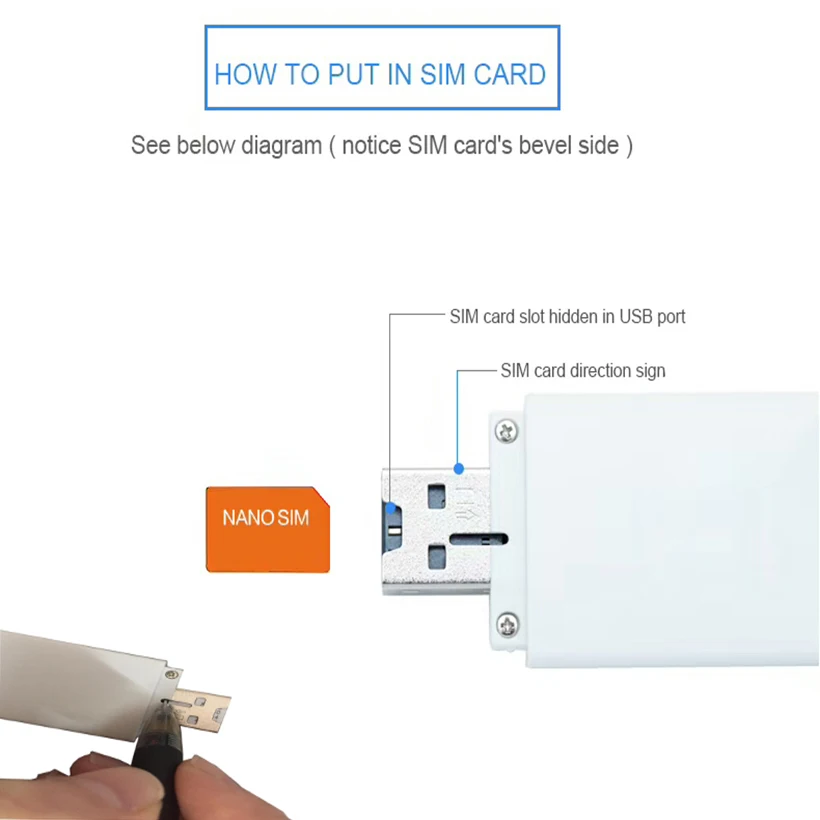 HOW TO PUT IN SIM CARD

See below diagram ( notice SIM card's bevel side )

SIM card slot hidden in USB port

SIM card direction sign

NANO SIM