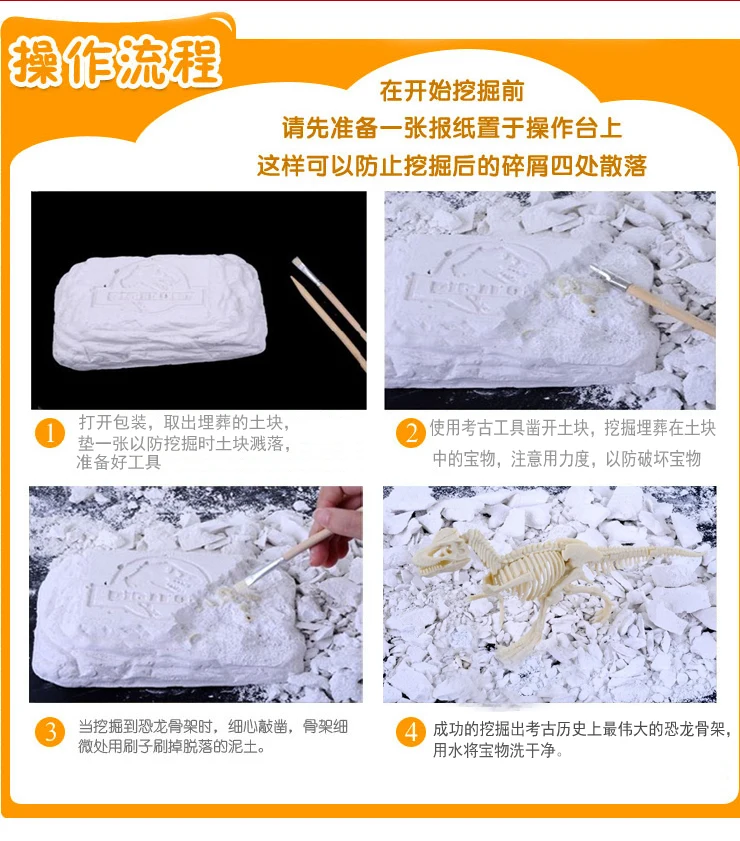 操作流程

在开始挖掘前
请先准备一张报纸置于操作台上
这样可以防止挖掘后的碎屑四处散落

1 打开包装，取出埋葬的土块，垫一张以防挖掘时土块溅落，准备好工具

2 使用考古工具凿开土块，挖掘埋葬在土块中的宝物，注意用力度，以防破坏宝物

3 当挖掘到恐龙骨架时，细心敲凿，骨架细微处用刷子刷掉脱落的泥土。

4 成功的挖掘出考古历史上最伟大的恐龙骨架，用水将宝物洗干净。