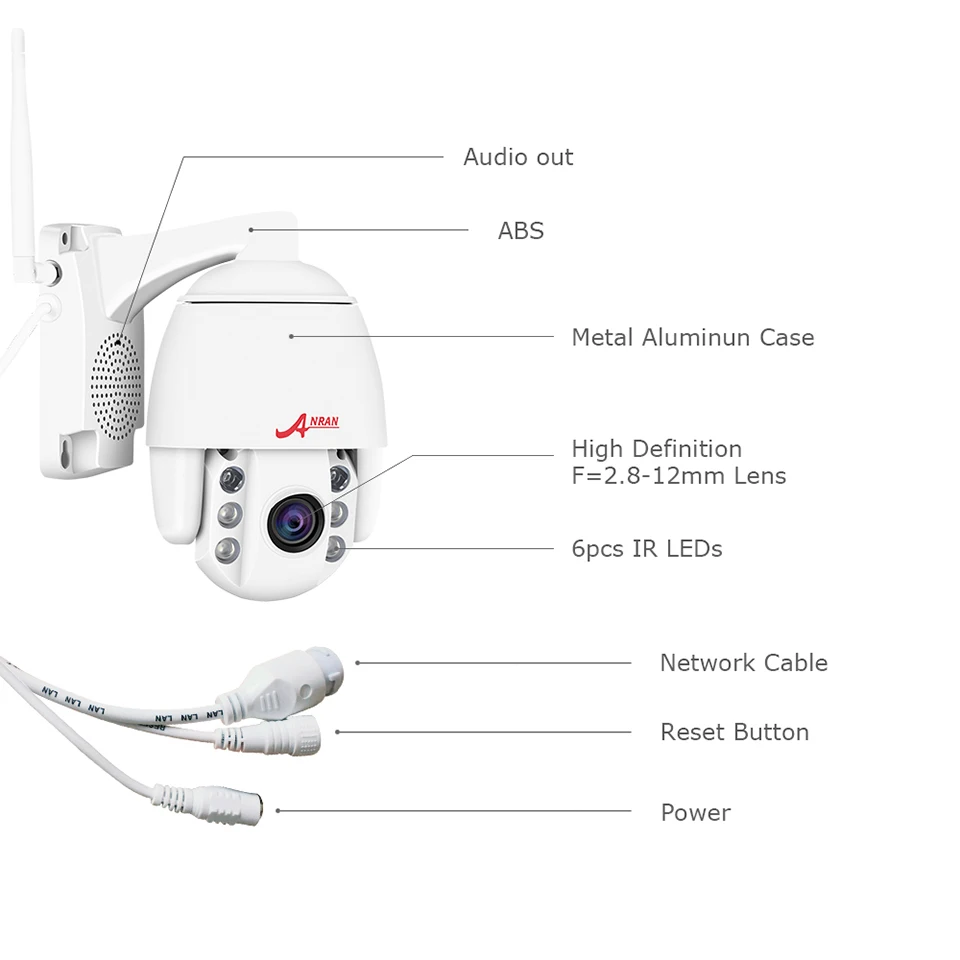 Audio out

ABS

Metal Aluminun Case

ANRAN

High Definition
F=2.8-12mm Lens

6pcs IR LEDs

LAN LAN LAN LAN

Network Cable

Reset Button

Power