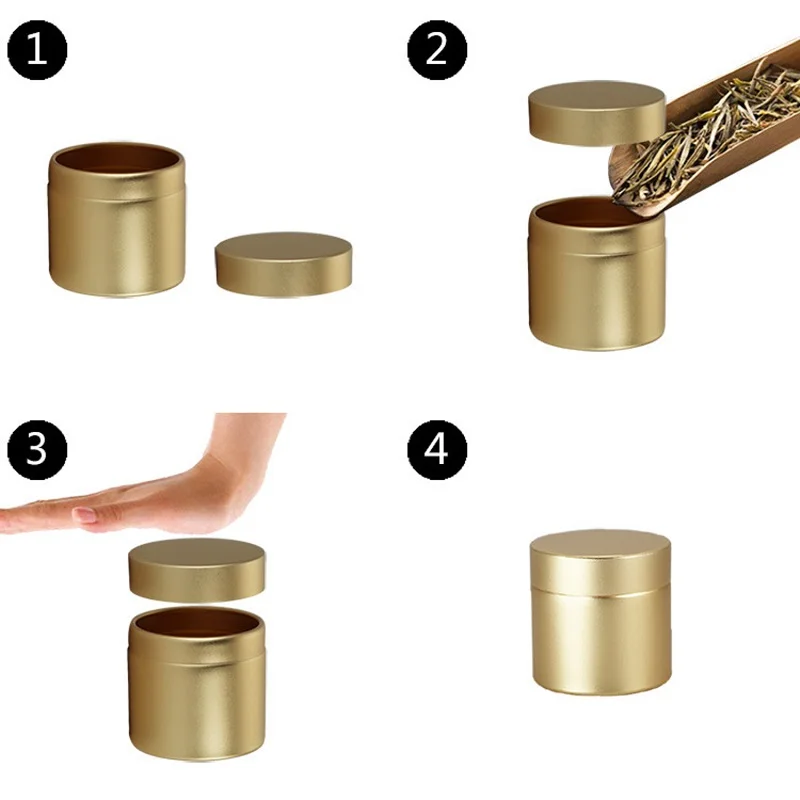 1

2

3

4