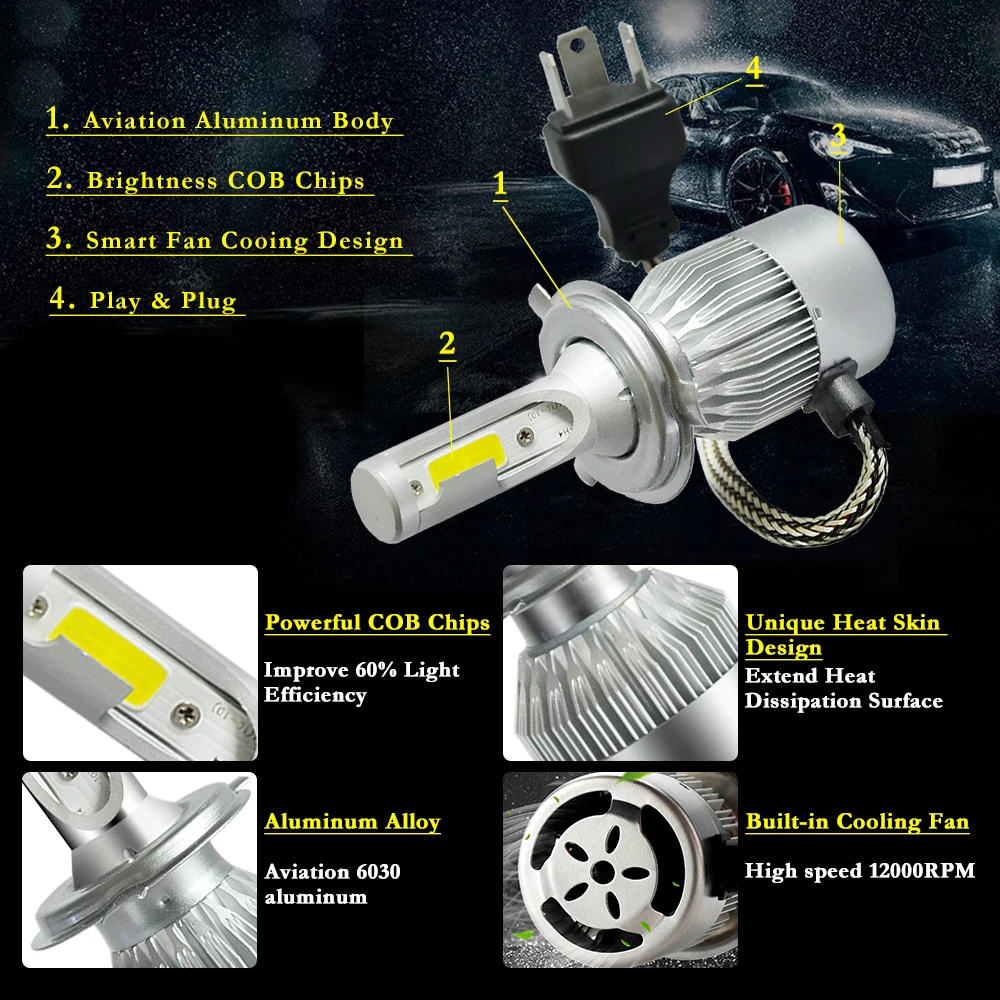 1. Aviation Aluminum Body

2. Brightness COB Chips

3. Smart Fan Cooing Design

4. Play & Plug

4

3

1

2

Powerful COB Chips

Improve 60% Light Efficiency

Unique Heat Skin Design

Extend Heat Dissipation Surface

Aluminum Alloy

Aviation 6030 aluminum

Built-in Cooling Fan

High speed 12000RPM