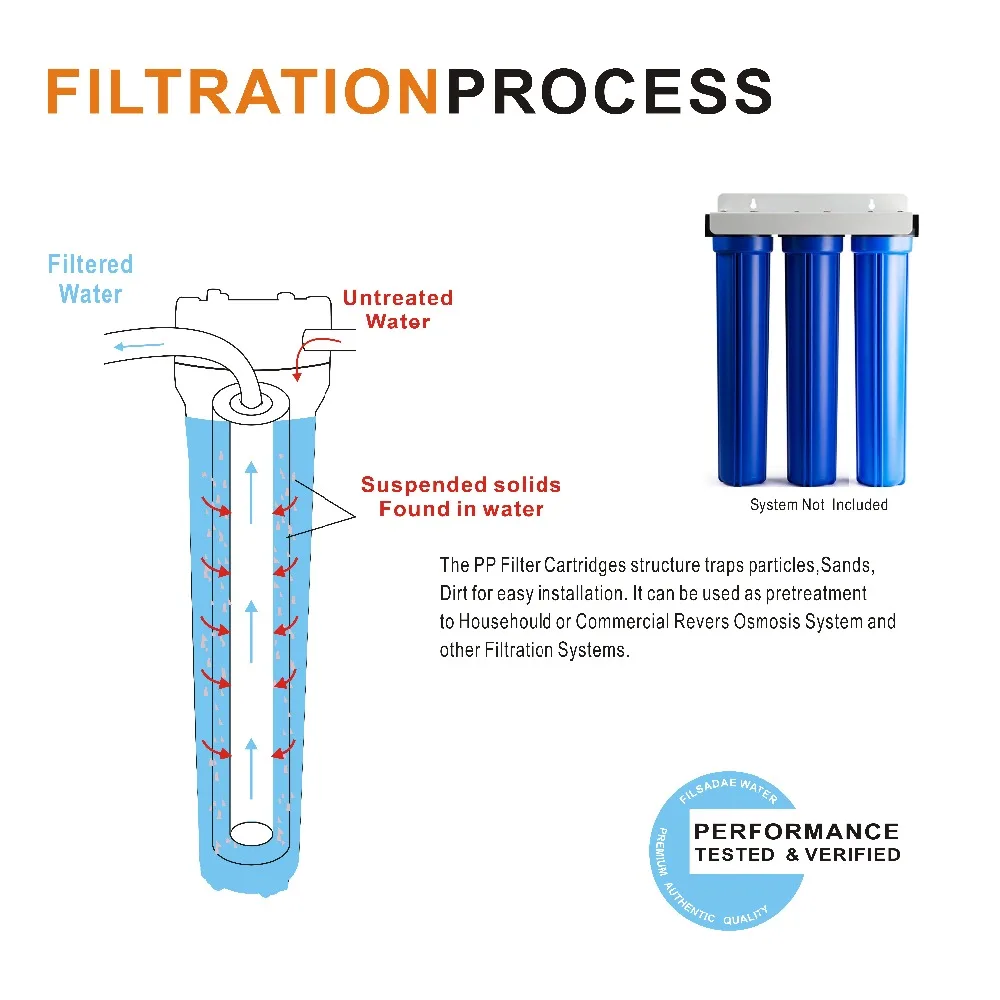 FILTRATIONPROCESS

Filtered Water

Untreated Water

Suspended solids Found in water

System Not Included

The PP Filter Cartridges structure traps particles,Sands, Dirt for easy installation. It can be used as pretreatment to Househould or Commercial Revers Osmosis System and other Filtration Systems.

FILSADAE WATER
PREMIUM AUTHENTIC QUALITY
PERFORMANCE
TESTED & VERIFIED