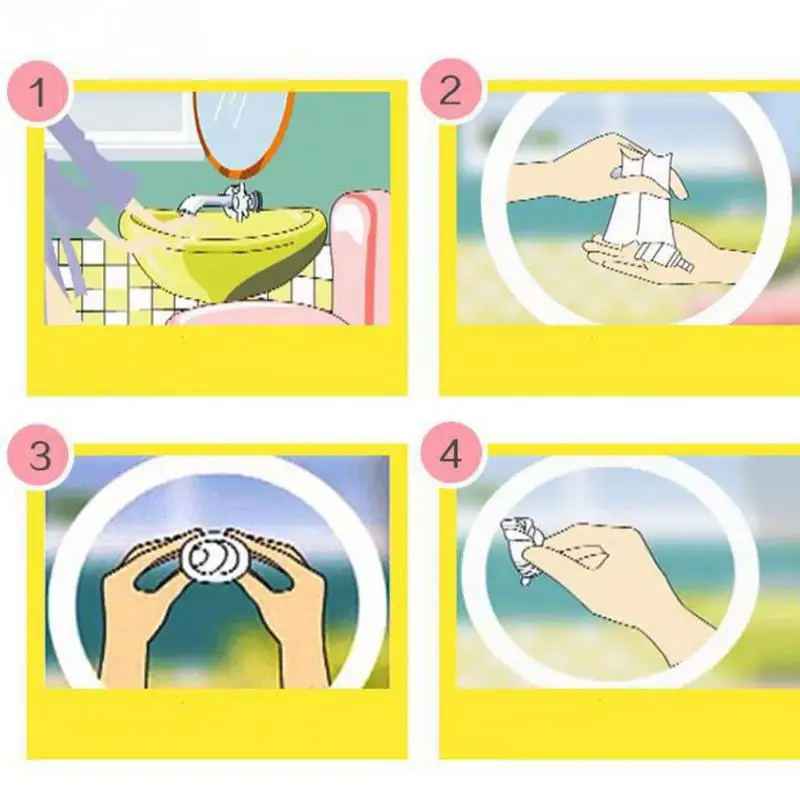 1

2

3

4