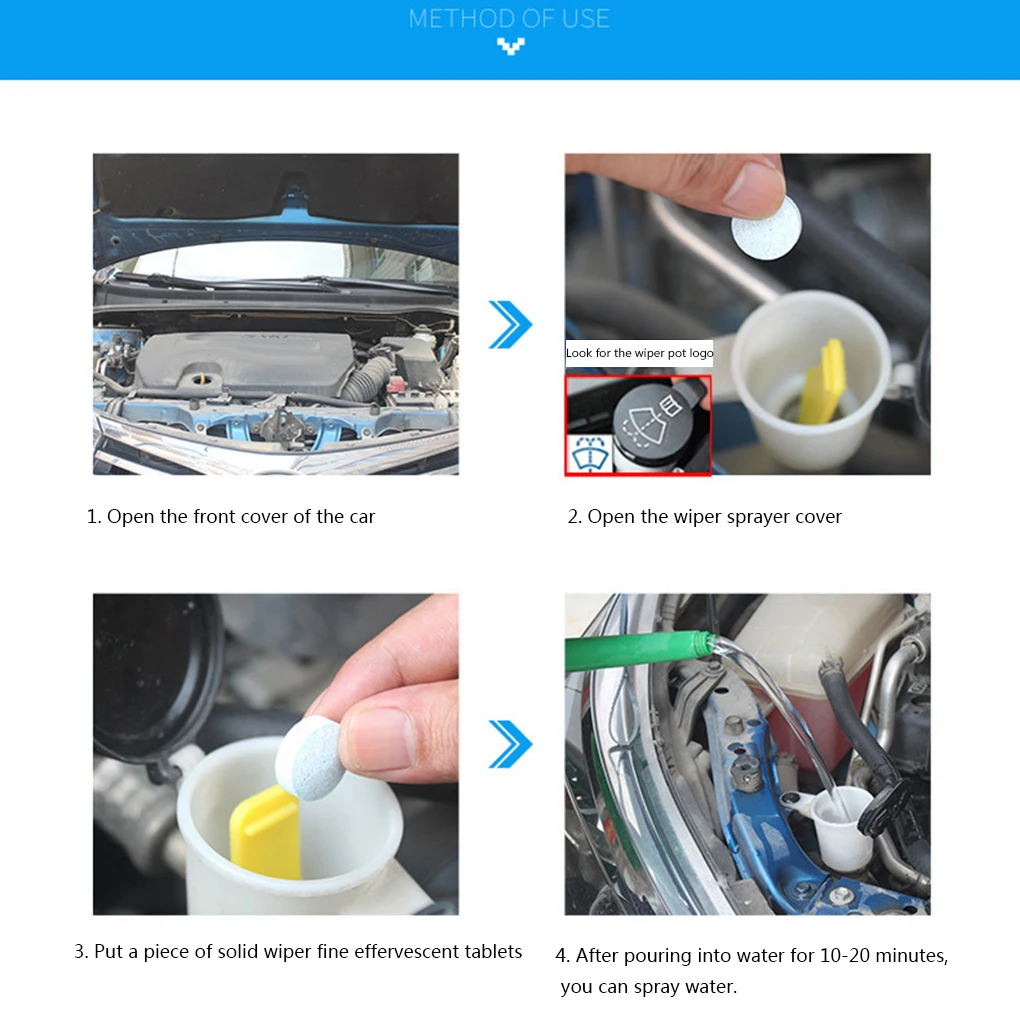 METHOD OF USE

Look for the wiper pot logo

1. Open the front cover of the car

2. Open the wiper sprayer cover

3. Put a piece of solid wiper fine effervescent tablets

4. After pouring into water for 10-20 minutes, you can spray water.