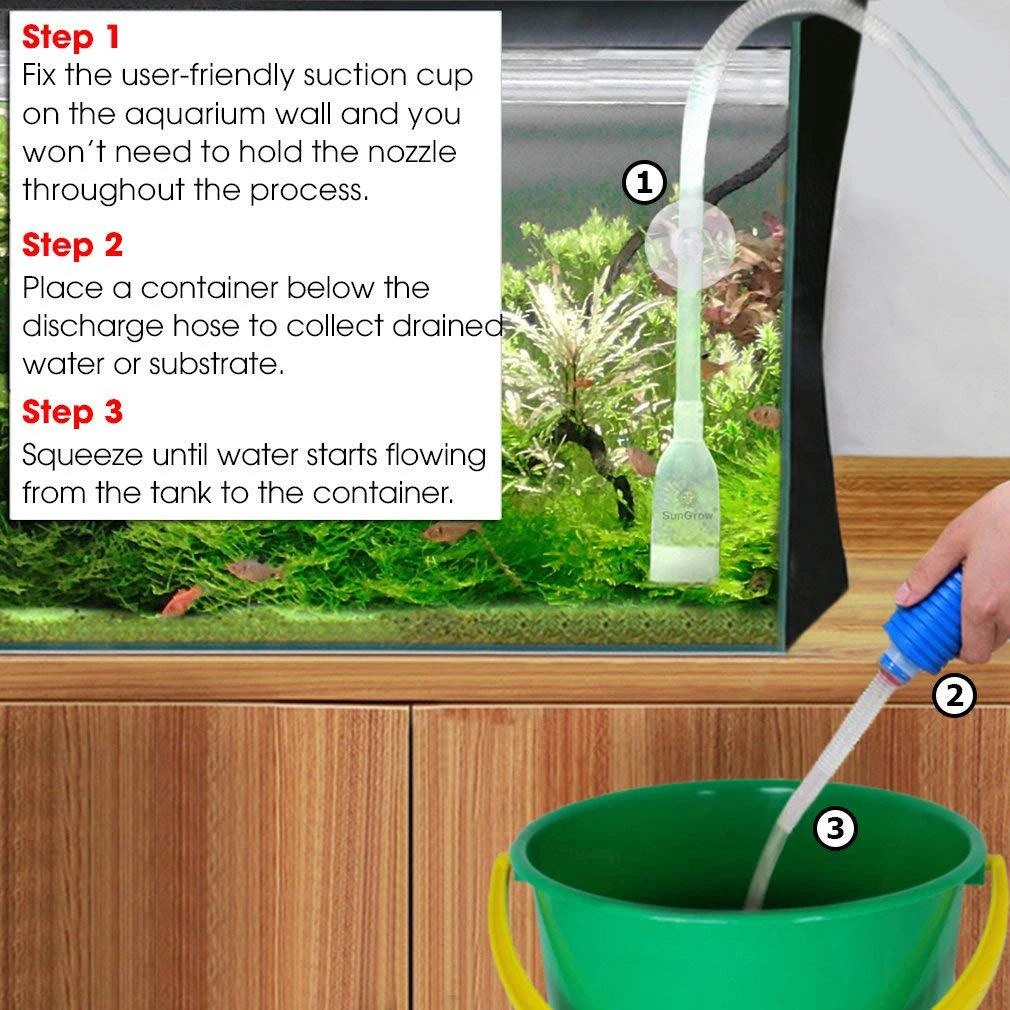 Step 1
Fix the user-friendly suction cup on the aquarium wall and you won't need to hold the nozzle throughout the process.

Step 2
Place a container below the discharge hose to collect drained water or substrate.

Step 3
Squeeze until water starts flowing from the tank to the container.

1

SunGrow

2

3