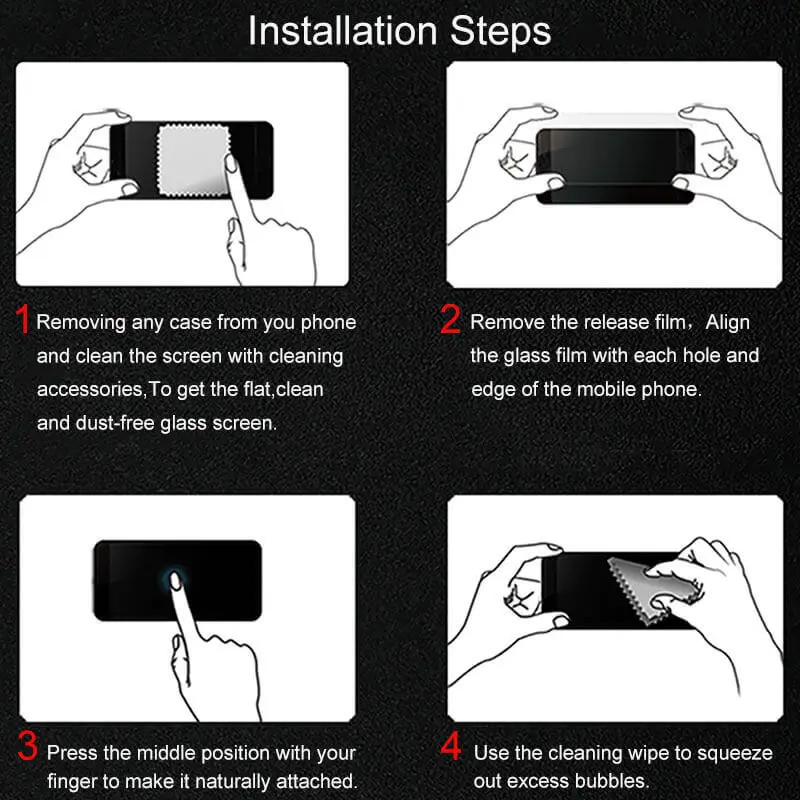 Installation Steps

1 Removing any case from you phone and clean the screen with cleaning accessories,To get the flat,clean and dust-free glass screen.

2 Remove the release film，Align the glass film with each hole and edge of the mobile phone.

3 Press the middle position with your finger to make it naturally attached.

4 Use the cleaning wipe to squeeze out excess bubbles.