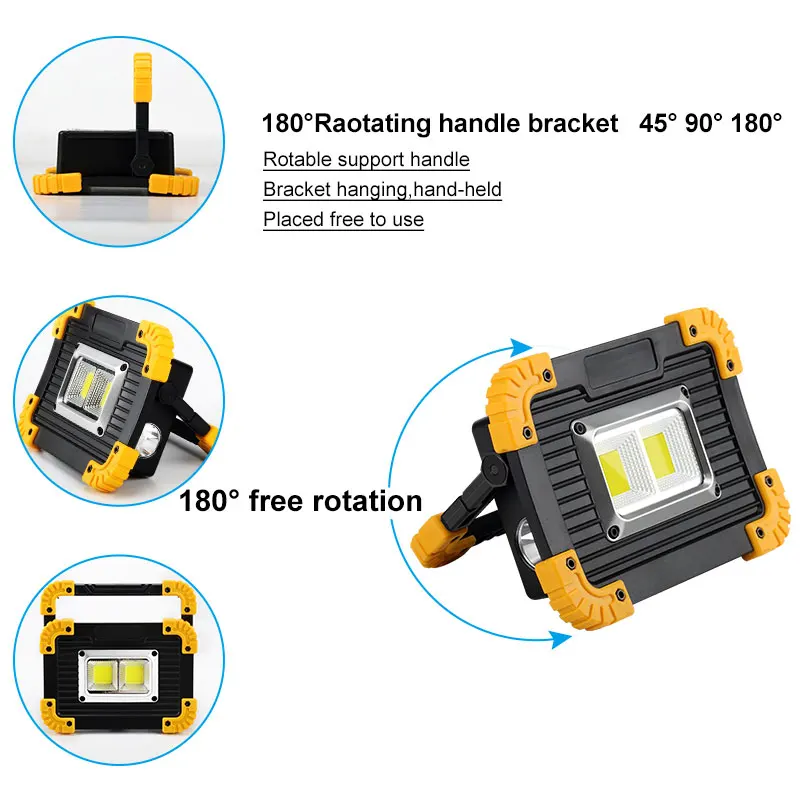 180°Raotating handle bracket 45° 90° 180°

Rotable support handle

Bracket hanging,hand-held

Placed free to use

180° free rotation