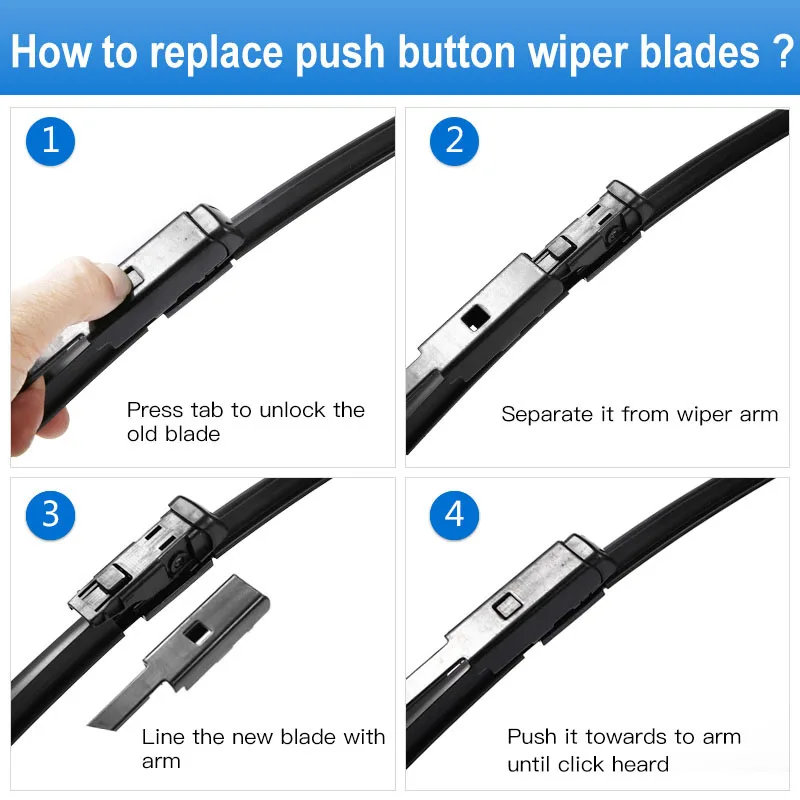 How to replace push button wiper blades ?

1

Press tab to unlock the old blade

2

Separate it from wiper arm

3

Line the new blade with arm

4

Push it towards to arm until click heard