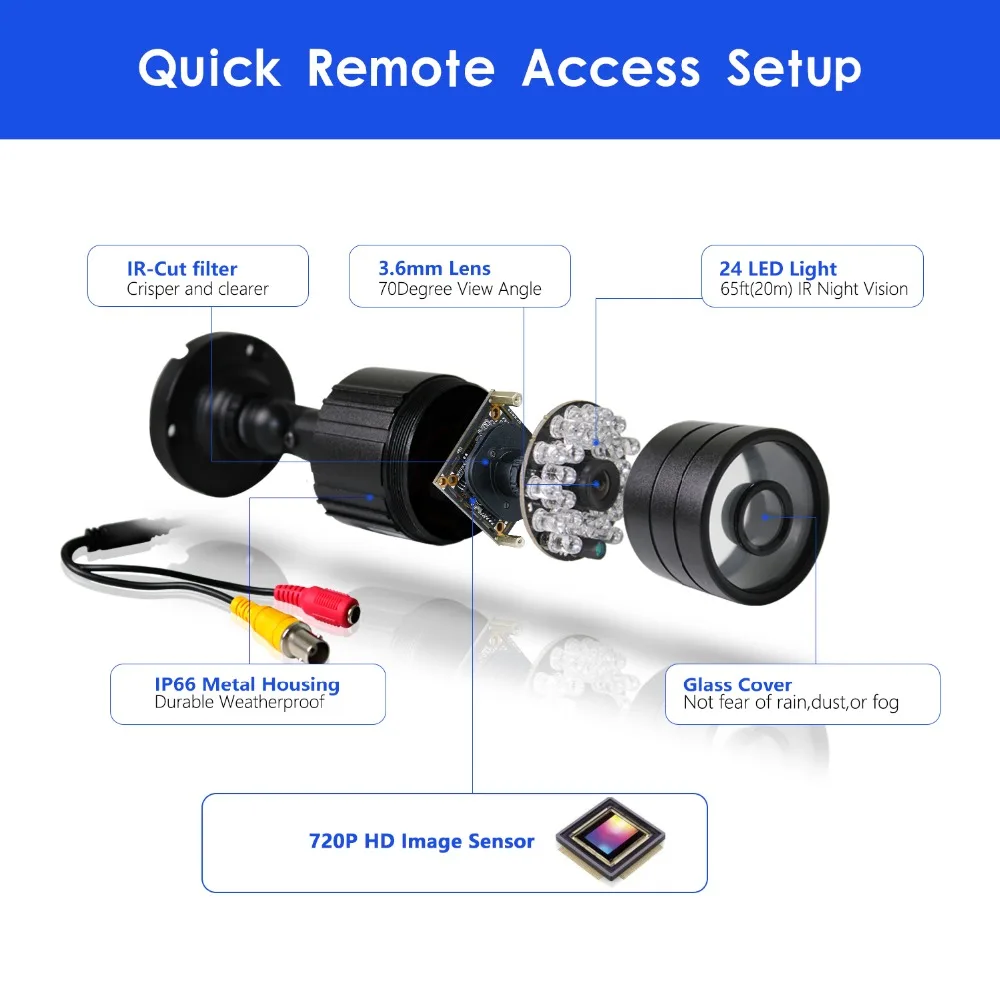 Quick Remote Access Setup

IR-Cut filter
Crisper and clearer

3.6mm Lens
70Degree View Angle

24 LED Light
65ft(20m) IR Night Vision

IP66 Metal Housing
Durable Weatherproof

Glass Cover
Not fear of rain,dust,or fog

720P HD Image Sensor