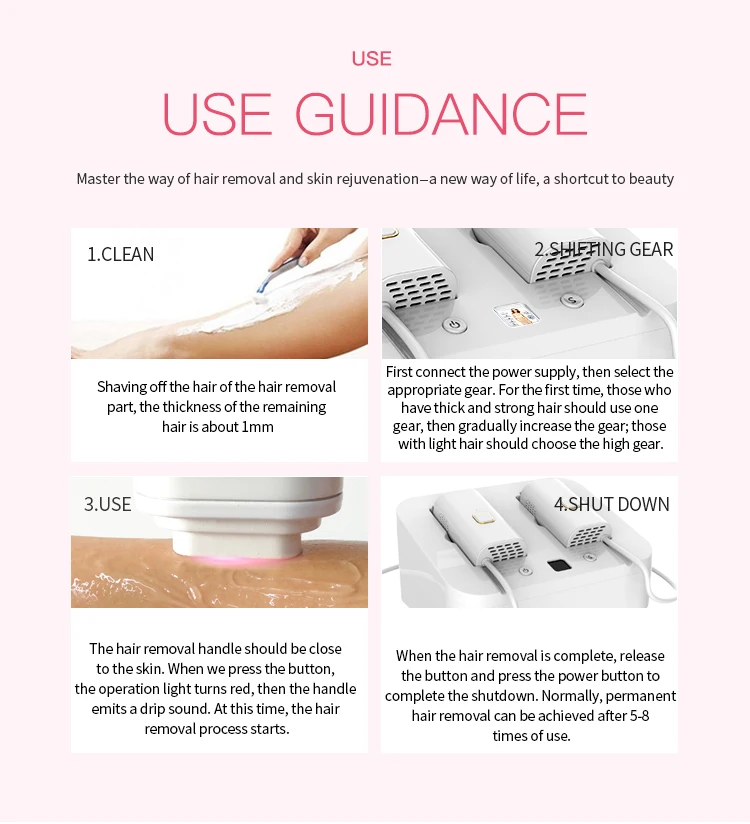 USE

USE GUIDANCE

Master the way of hair removal and skin rejuvenation—a new way of life, a shortcut to beauty

1.CLEAN

Shaving off the hair of the hair removal part, the thickness of the remaining hair is about 1mm

2.SHIFTING GEAR

First connect the power supply, then select the appropriate gear. For the first time, those who have thick and strong hair should use one gear, then gradually increase the gear; those with light hair should choose the high gear.

3.USE

The hair removal handle should be close to the skin. When we press the button, the operation light turns red, then the handle emits a drip sound. At this time, the hair removal process starts.

4.SHUT DOWN

When the hair removal is complete, release the button and press the power button to complete the shutdown. Normally, permanent hair removal can be achieved after 5-8 times of use.