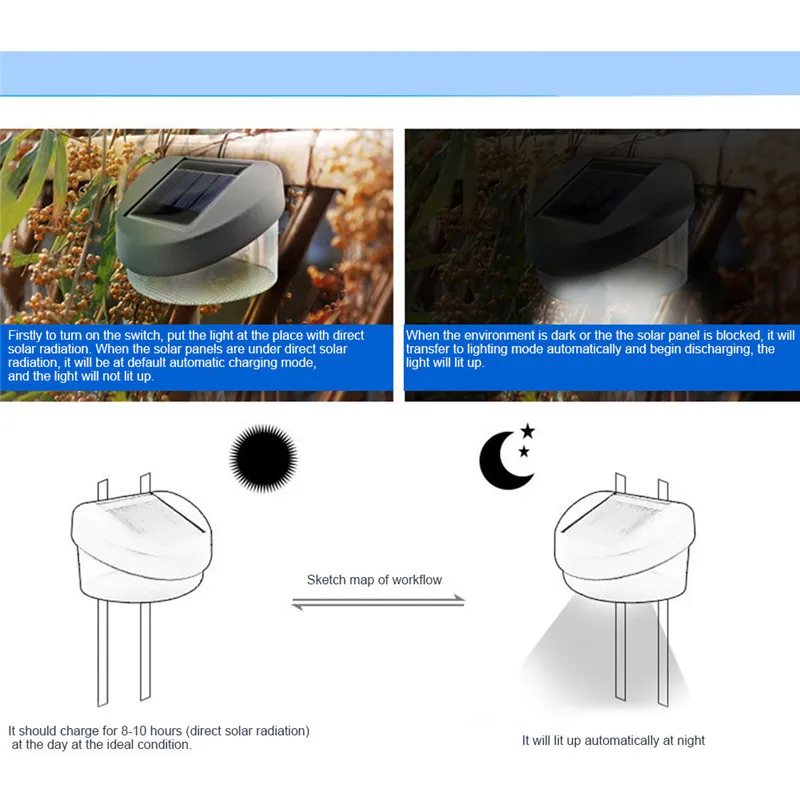 Firstly to turn on the switch, put the light at the place with direct solar radiation. When the solar panels are under direct solar radiation, it will be at default automatic charging mode, and the light will not lit up.

When the environment is dark or the the solar panel is blocked, it will transfer to lighting mode automatically and begin discharging, the light will lit up.

Sketch map of workflow

It should charge for 8-10 hours (direct solar radiation) at the day at the ideal condition.

It will lit up automatically at night