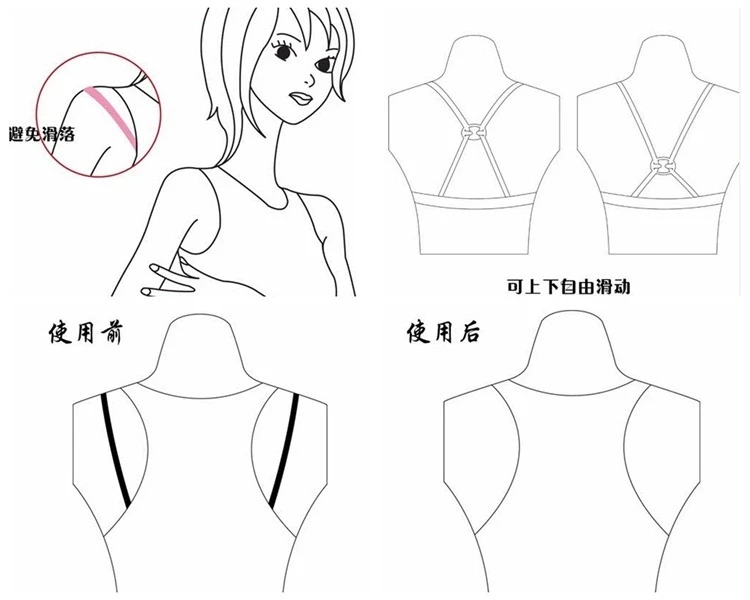 避免滑落

可上下自由滑动

使用前

使用后