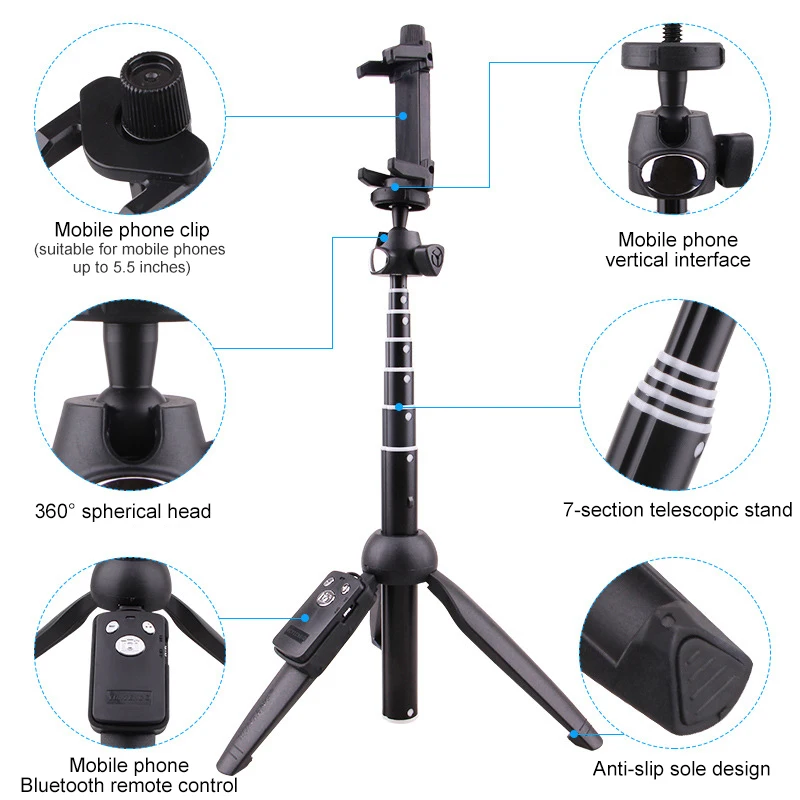 Mobile phone clip
(suitable for mobile phones up to 5.5 inches)

Mobile phone vertical interface

360° spherical head

7-section telescopic stand

Mobile phone Bluetooth remote control

Anti-slip sole design