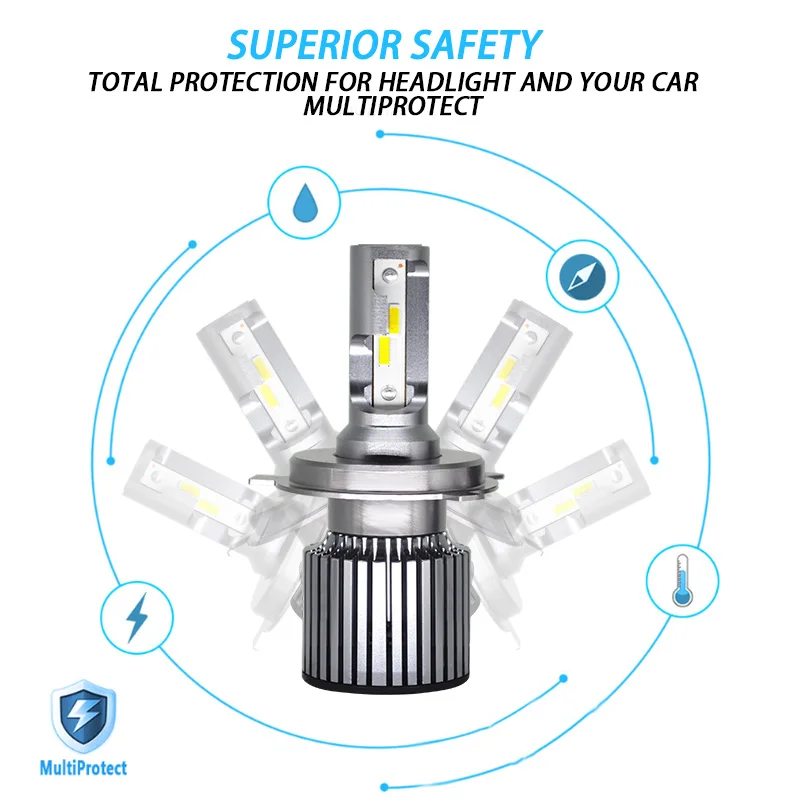 SUPERIOR SAFETY
TOTAL PROTECTION FOR HEADLIGHT AND YOUR CAR
MULTIPROTECT

MultiProtect