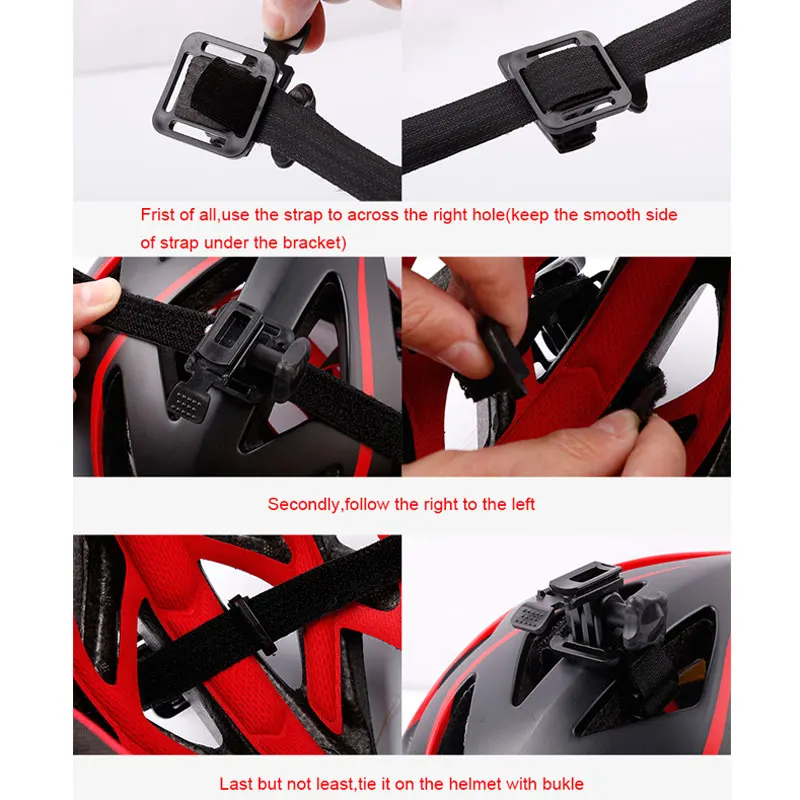 Frist of all,use the strap to across the right hole(keep the smooth side of strap under the bracket)

Secondly,follow the right to the left

Last but not least,tie it on the helmet with bukle