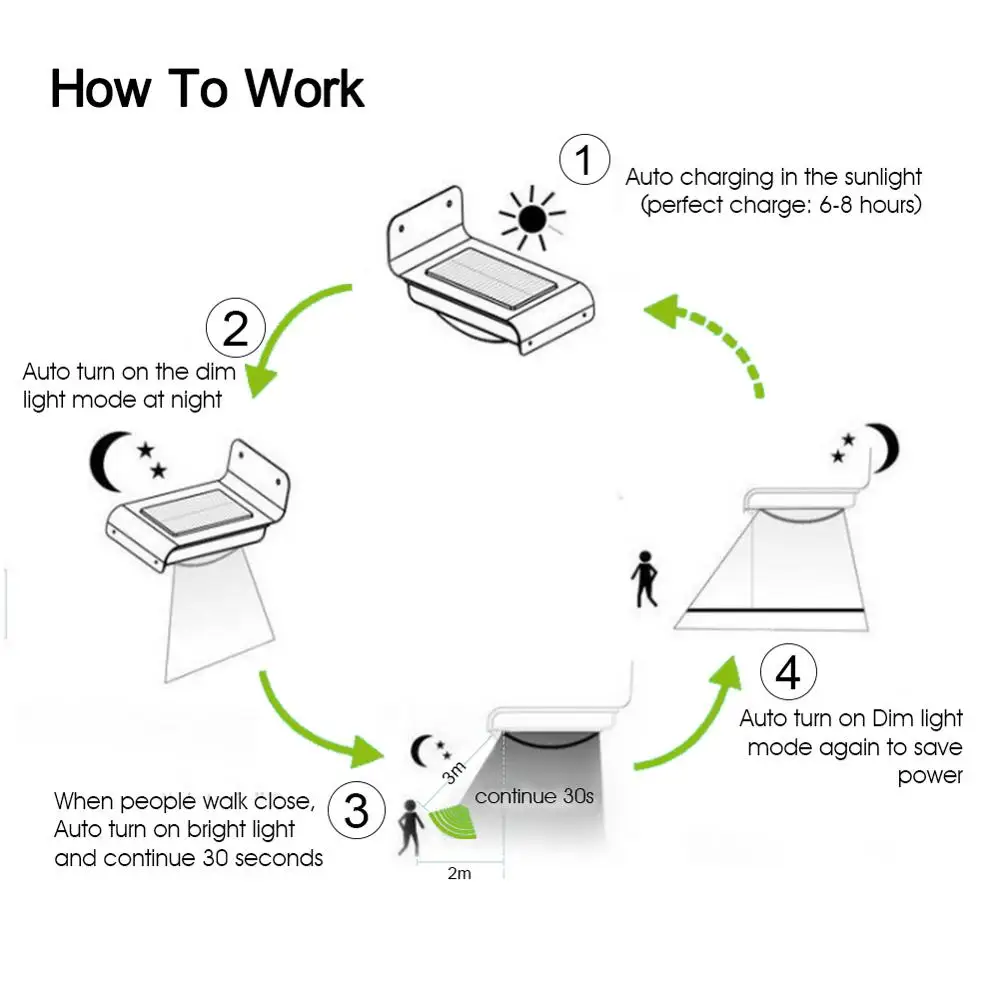 How To Work

1
Auto charging in the sunlight (perfect charge: 6-8 hours)

2
Auto turn on the dim light mode at night

3
When people walk close, Auto turn on bright light and continue 30 seconds

3m
continue 30s
2m

4
Auto turn on Dim light mode again to save power