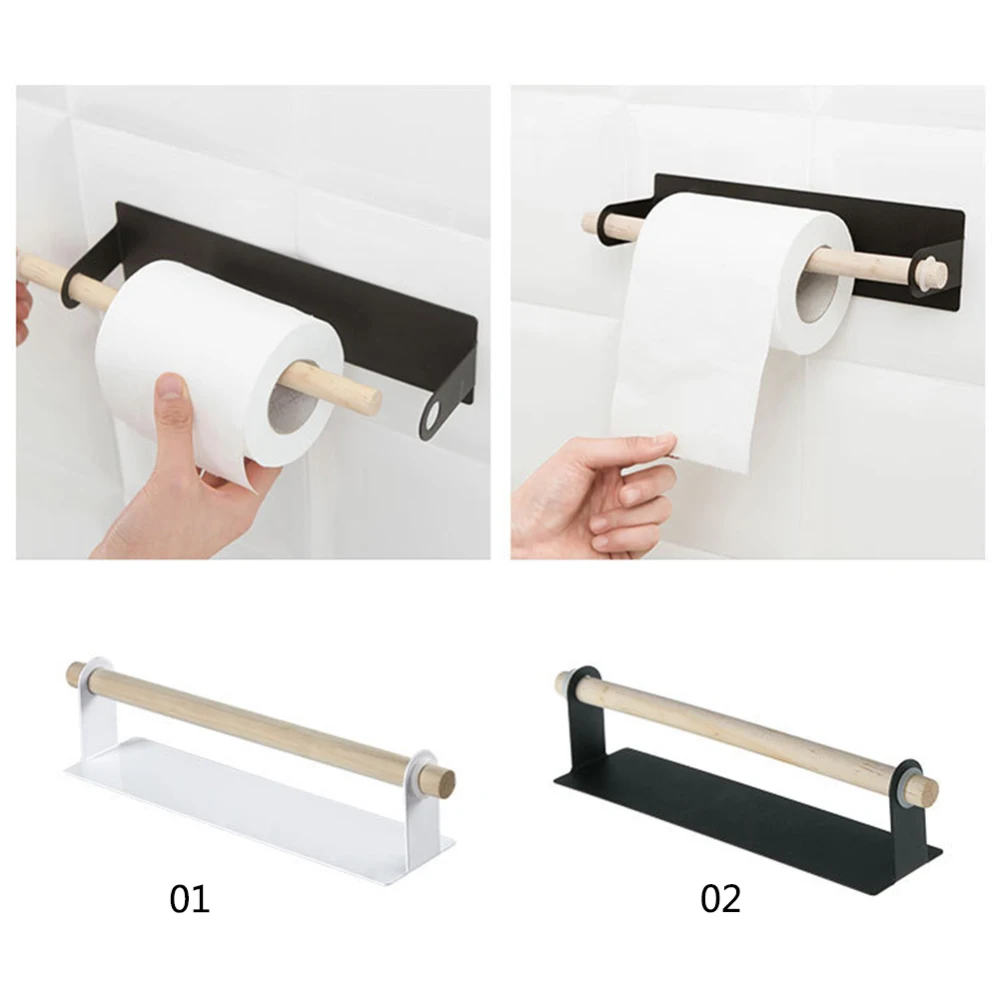 01

02