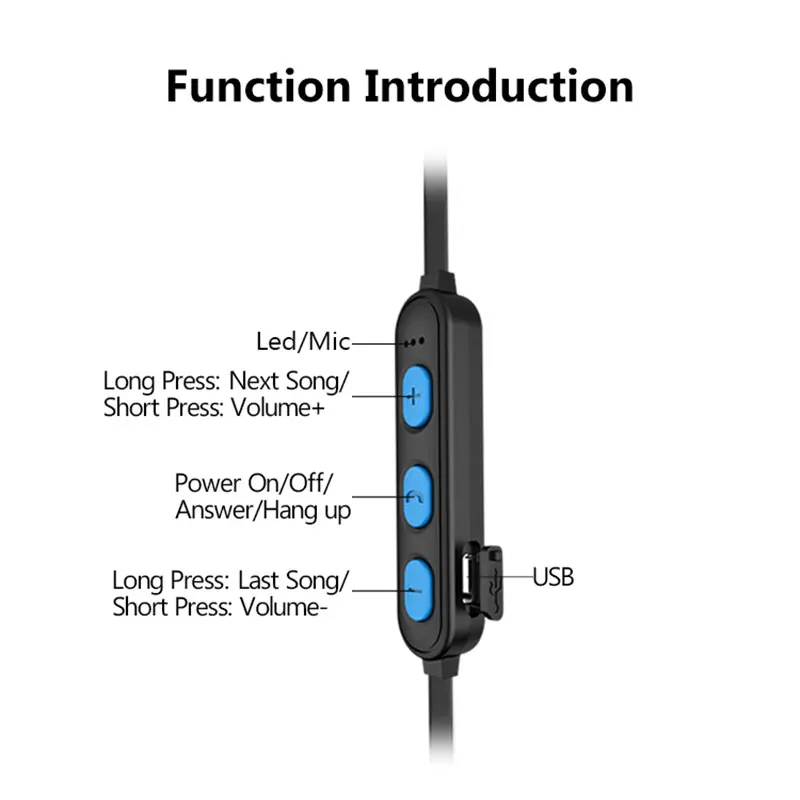 Function Introduction

Led/Mic

Long Press: Next Song/
Short Press: Volume+

Power On/Off/
Answer/Hang up

Long Press: Last Song/
Short Press: Volume-

USB