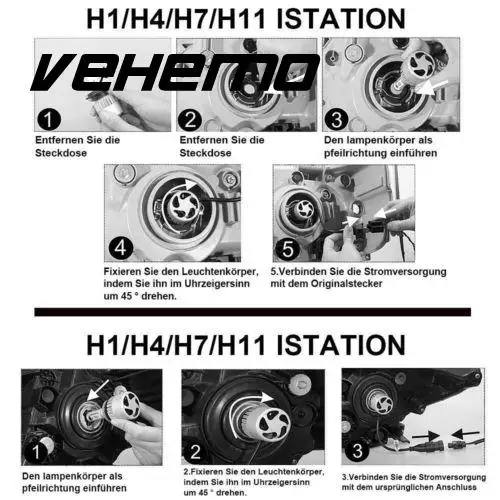 H1/H4/H7/H11 ISTATION

Vehemo

1
Entfernen Sie die Steckdose

2
Entfernen Sie die Steckdose

3
Den lampenkörper als pfeilrichtung einführen

4
Fixieren Sie den Leuchtenkörper, indem Sie ihn im Uhrzeigersinn um 45 ° drehen.

5
5.Verbinden Sie die Stromversorgung mit dem Originalstecker

H1/H4/H7/H11 ISTATION

1
Den lampenkörper als pfeilrichtung einführen

2
2.Fixieren Sie den Leuchtenkörper, indem Sie ihn im Uhrzeigersinn um 45 ° drehen.

3
3.Verbinden Sie die Stromversorgung mit dem ursprünglichen Anschluss