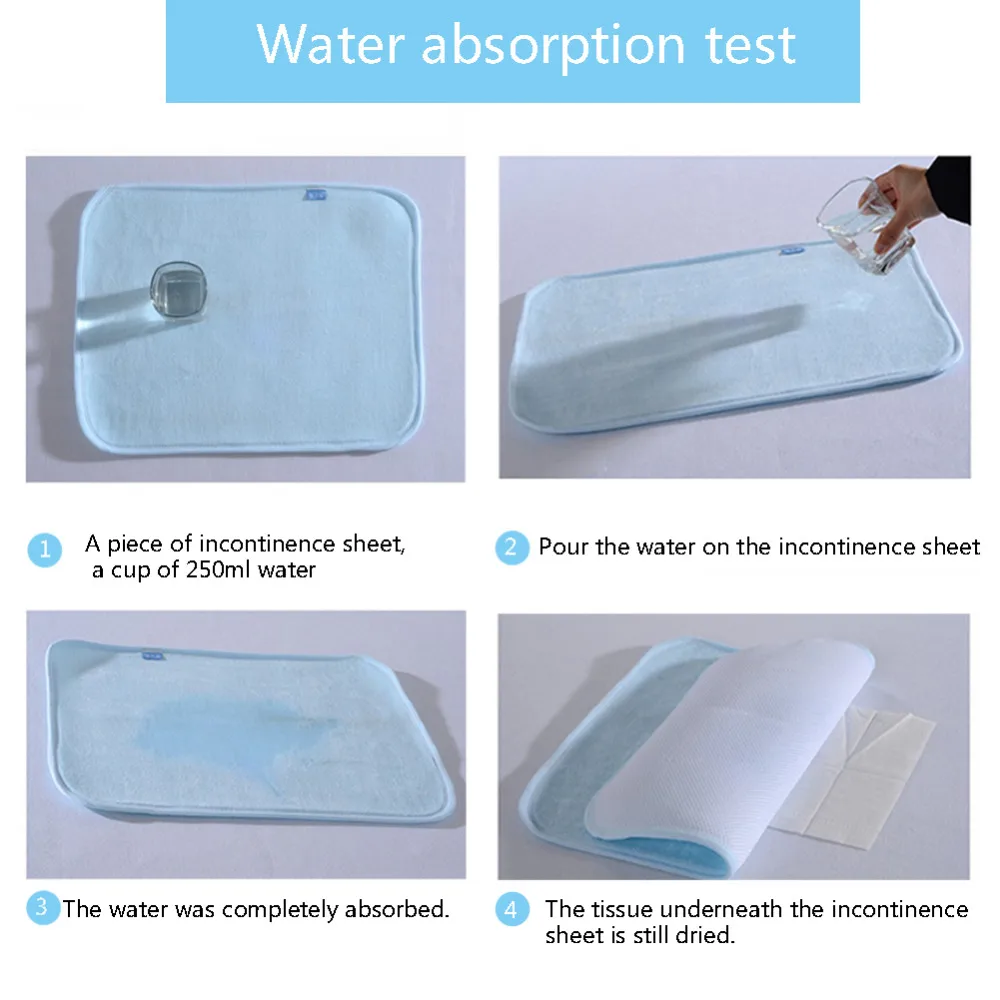 Water absorption test

1 A piece of incontinence sheet, a cup of 250ml water

2 Pour the water on the incontinence sheet

3 The water was completely absorbed.

4 The tissue underneath the incontinence sheet is still dried.