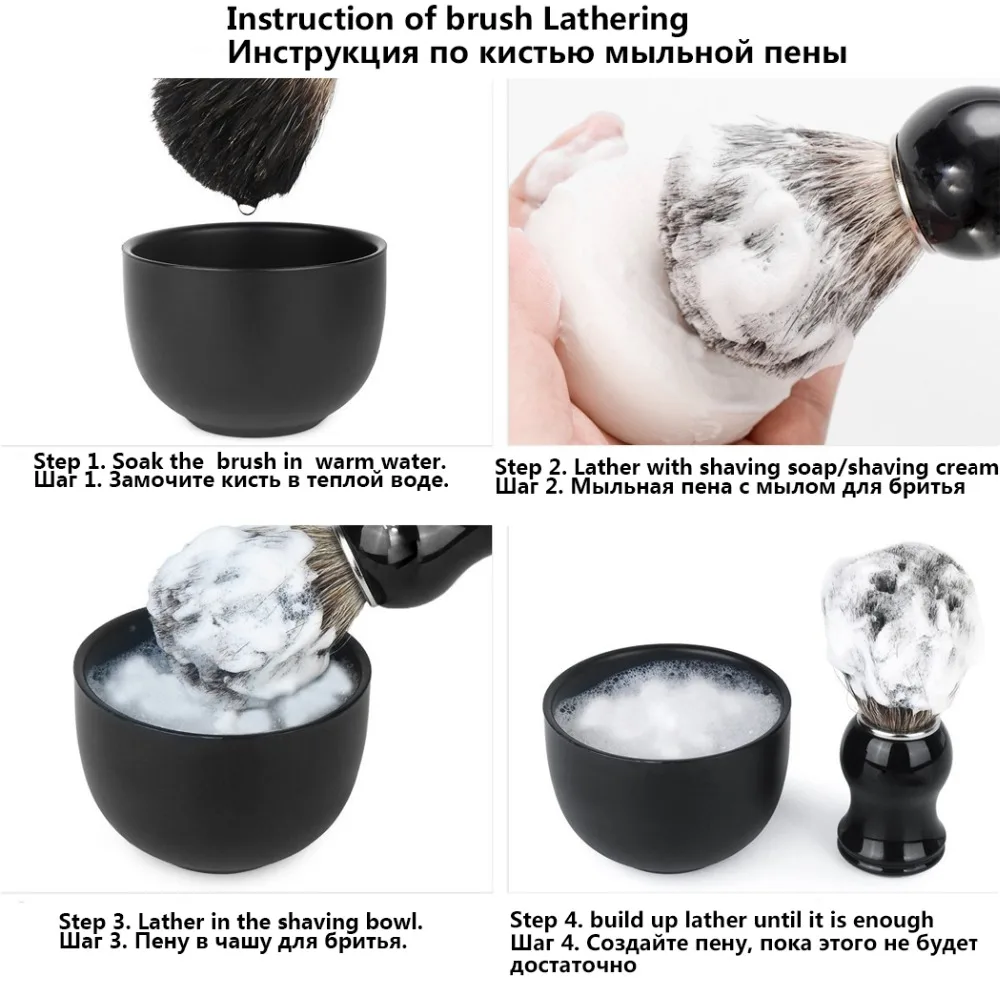 Instruction of brush Lathering
Инструкция по кистью мыльной пены

Step 1. Soak the brush in warm water.
Шаг 1. Замочите кисть в теплой воде.

Step 2. Lather with shaving soap/shaving cream
Шаг 2. Мыльная пена с мылом для бритья

Step 3. Lather in the shaving bowl.
Шаг 3. Пену в чашу для бритья.

Step 4. build up lather until it is enough
Шаг 4. Создайте пену, пока этого не будет достаточно