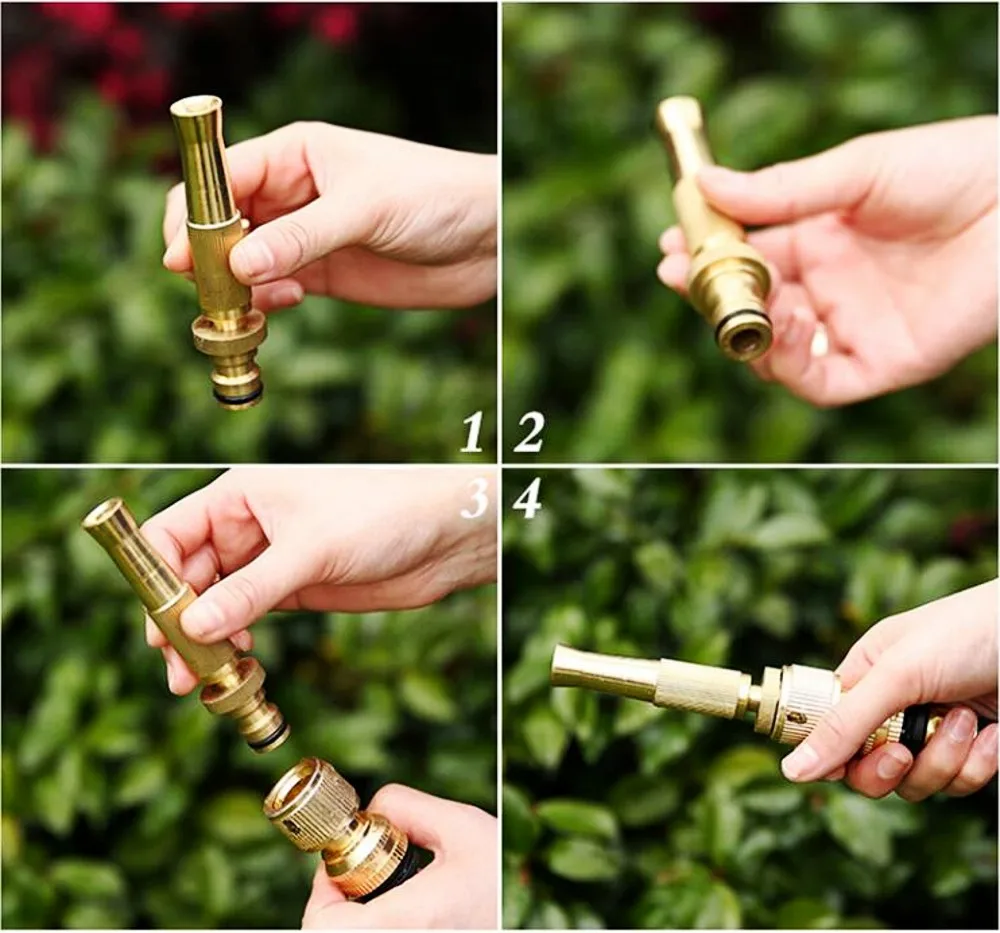 1
2
3
4