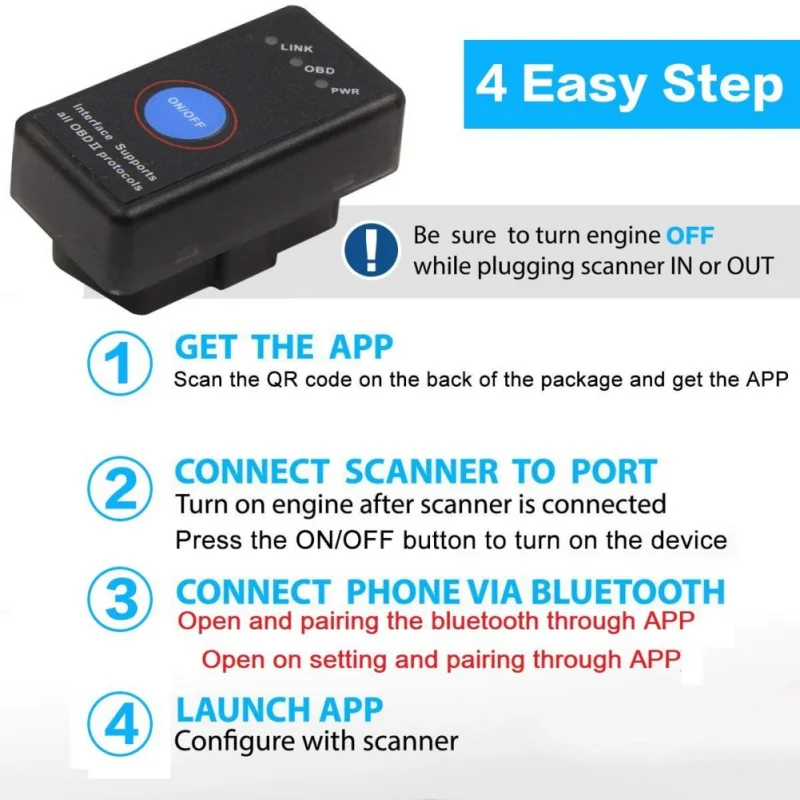 LINK
OBD
PWR
ON/OFF
Interface Supports all OBD II protocols

4 Easy Step

Be sure to turn engine OFF while plugging scanner IN or OUT

1 GET THE APP
Scan the QR code on the back of the package and get the APP

2 CONNECT SCANNER TO PORT
Turn on engine after scanner is connected
Press the ON/OFF button to turn on the device

3 CONNECT PHONE VIA BLUETOOTH
Open and pairing the bluetooth through APP
Open on setting and pairing through APP

4 LAUNCH APP
Configure with scanner