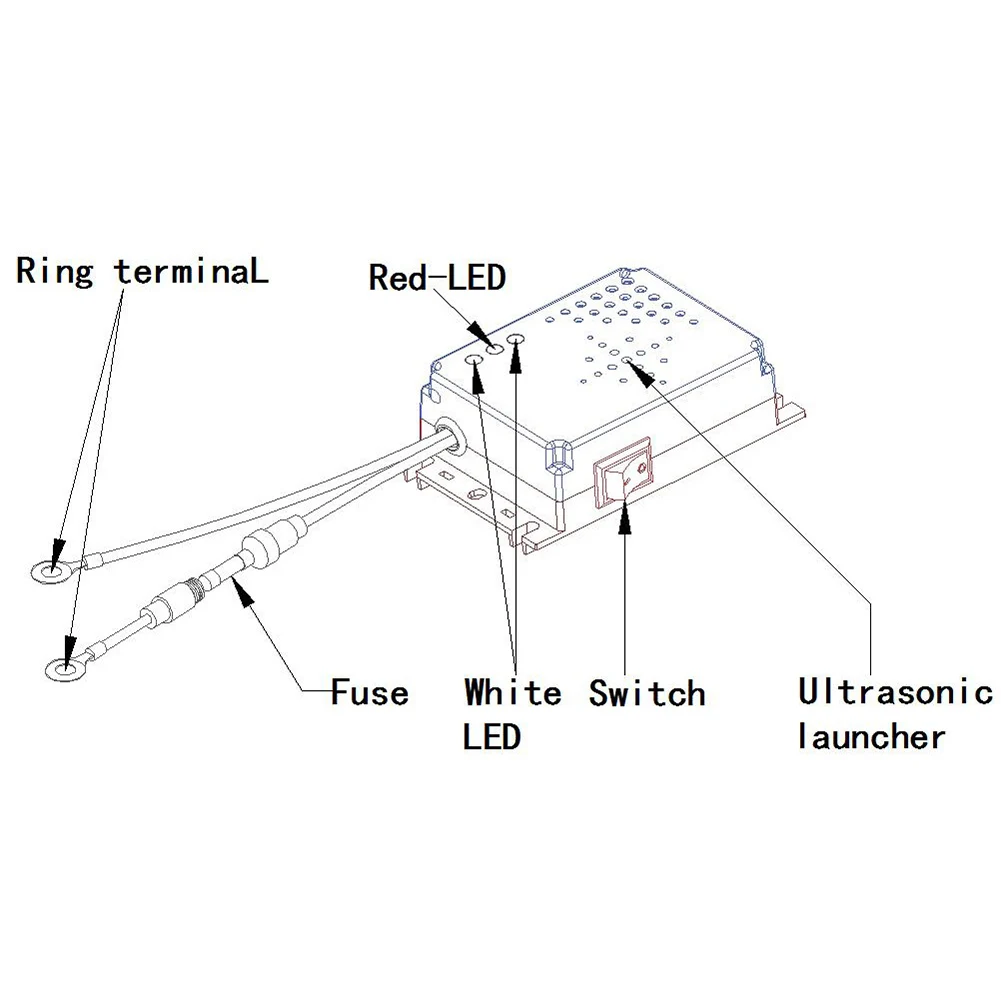 Ring terminaL

Red-LED

Fuse

White LED

Switch

Ultrasonic launcher