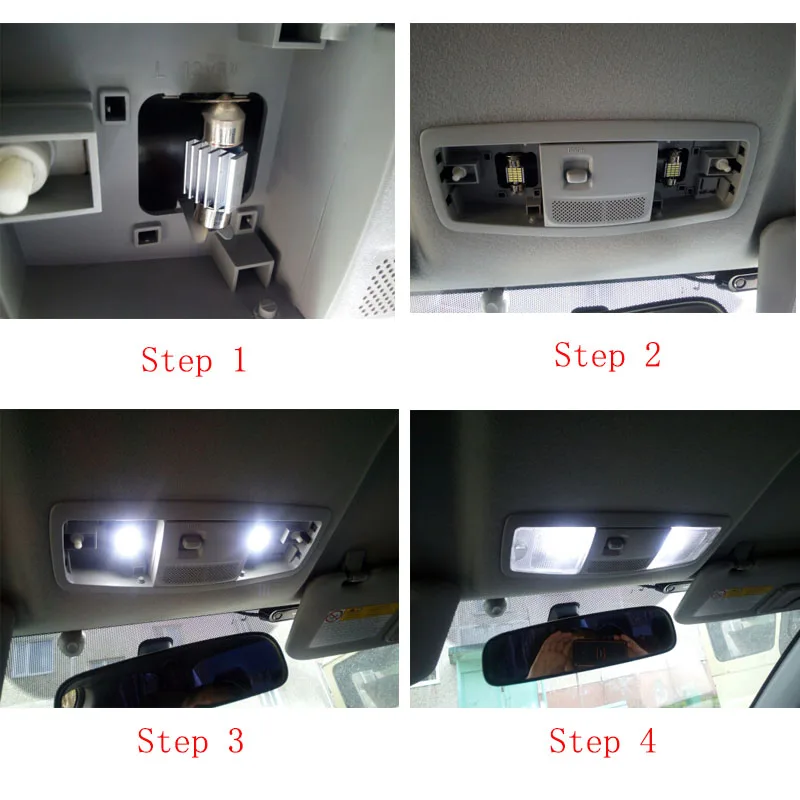 Step 1

Step 2

Step 3

Step 4